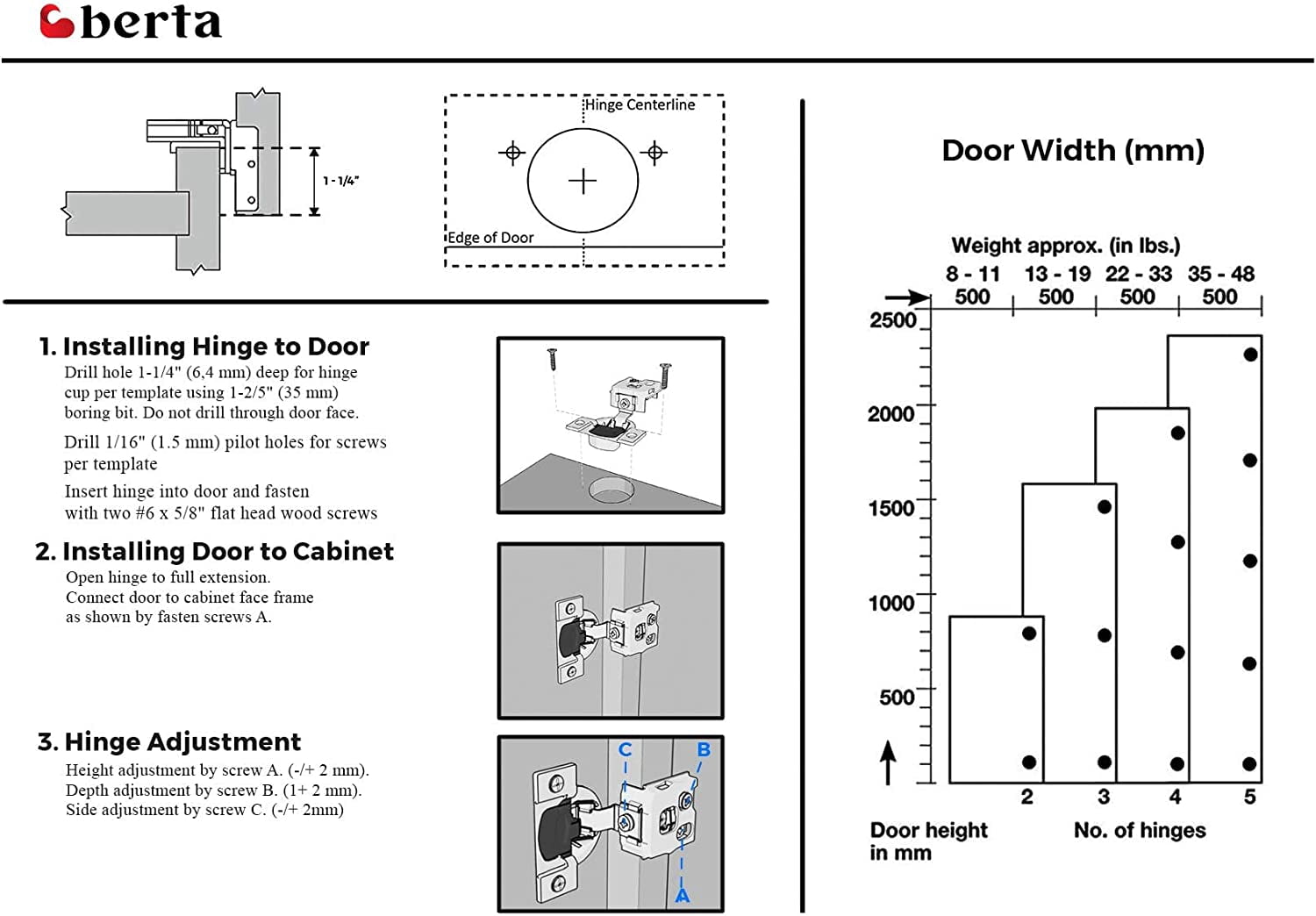 berta

1-1/4"

Hinge Centerline

Edge of Door

1. Installing Hinge to Door
Drill hole 1-1/4" (6,4 mm) deep for hinge cup per template using 1-2/5" (35 mm) boring bit. Do not drill through door face.

Drill 1/16" (1.5 mm) pilot holes for screws per template

Insert hinge into door and fasten with two #6 x 5/8" flat head wood screws

2. Installing Door to Cabinet
Open hinge to full extension.
Connect door to cabinet face frame as shown by fasten screws A.

3. Hinge Adjustment
Height adjustment by screw A. (-/+ 2 mm).
Depth adjustment by screw B. (1+ 2 mm).
Side adjustment by screw C. (-/+ 2mm)

C
B
A

Door Width (mm)

Weight approx. (in lbs.)
8 - 11 13 - 19 22 - 33 35 - 48
500 500 500 500

2500
2000
1500
1000
500

2 3 4 5

Door height in mm

No. of hinges