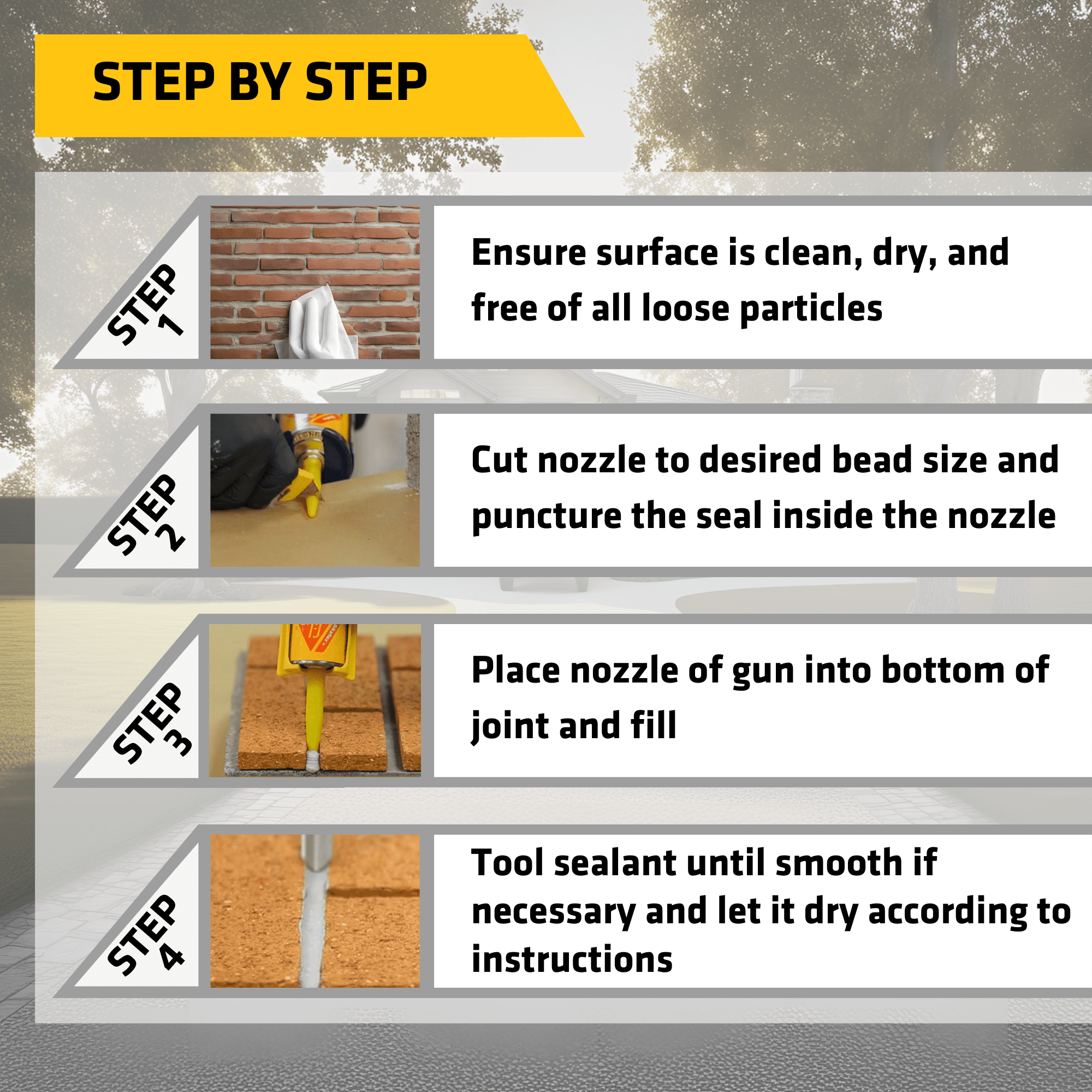 STEP BY STEP

STEP 1

Ensure surface is clean, dry, and free of all loose particles

STEP 2

Cut nozzle to desired bead size and puncture the seal inside the nozzle

STEP 3

Place nozzle of gun into bottom of joint and fill

STEP 4

Tool sealant until smooth if necessary and let it dry according to instructions