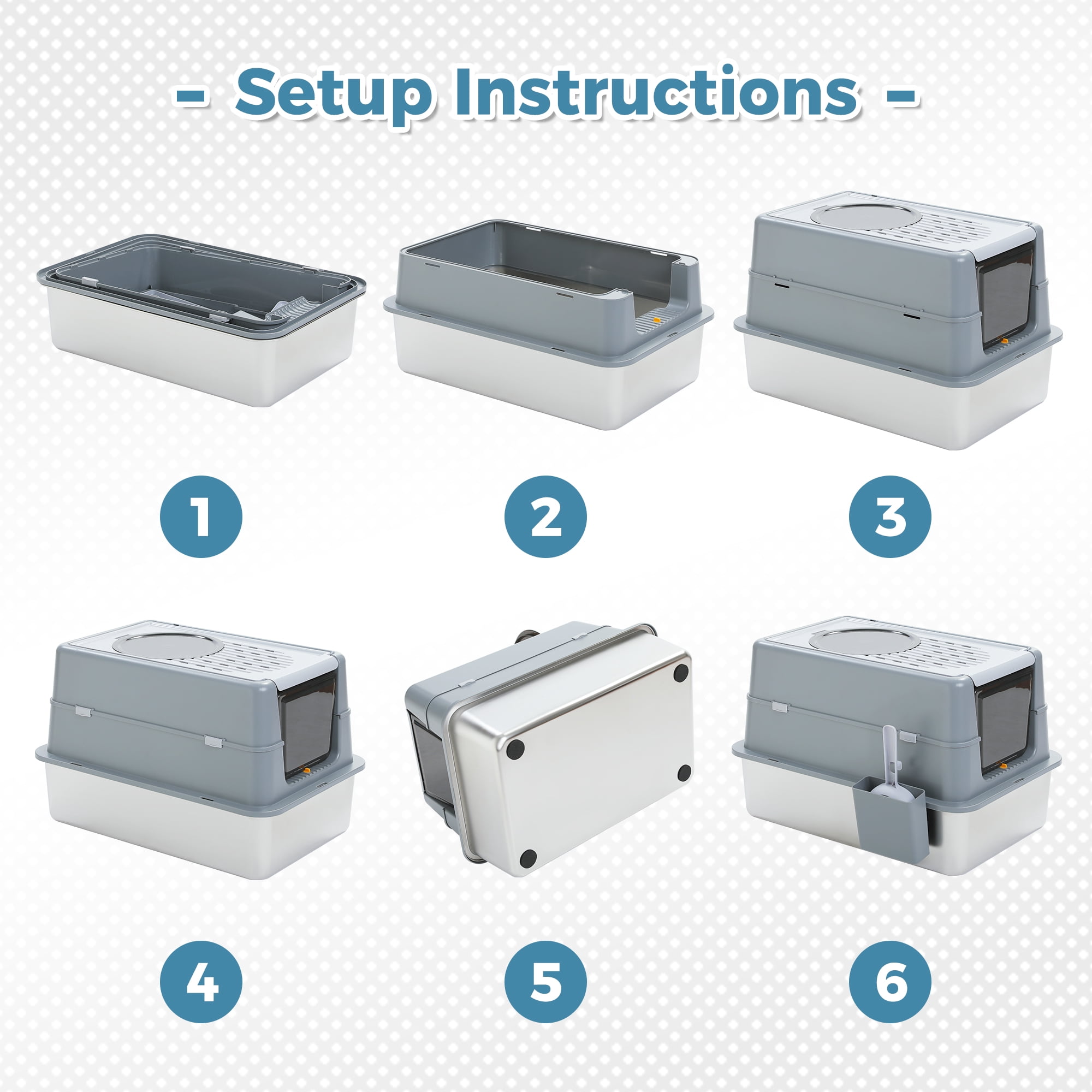 - Setup Instructions -

1

2

3

4

5

6