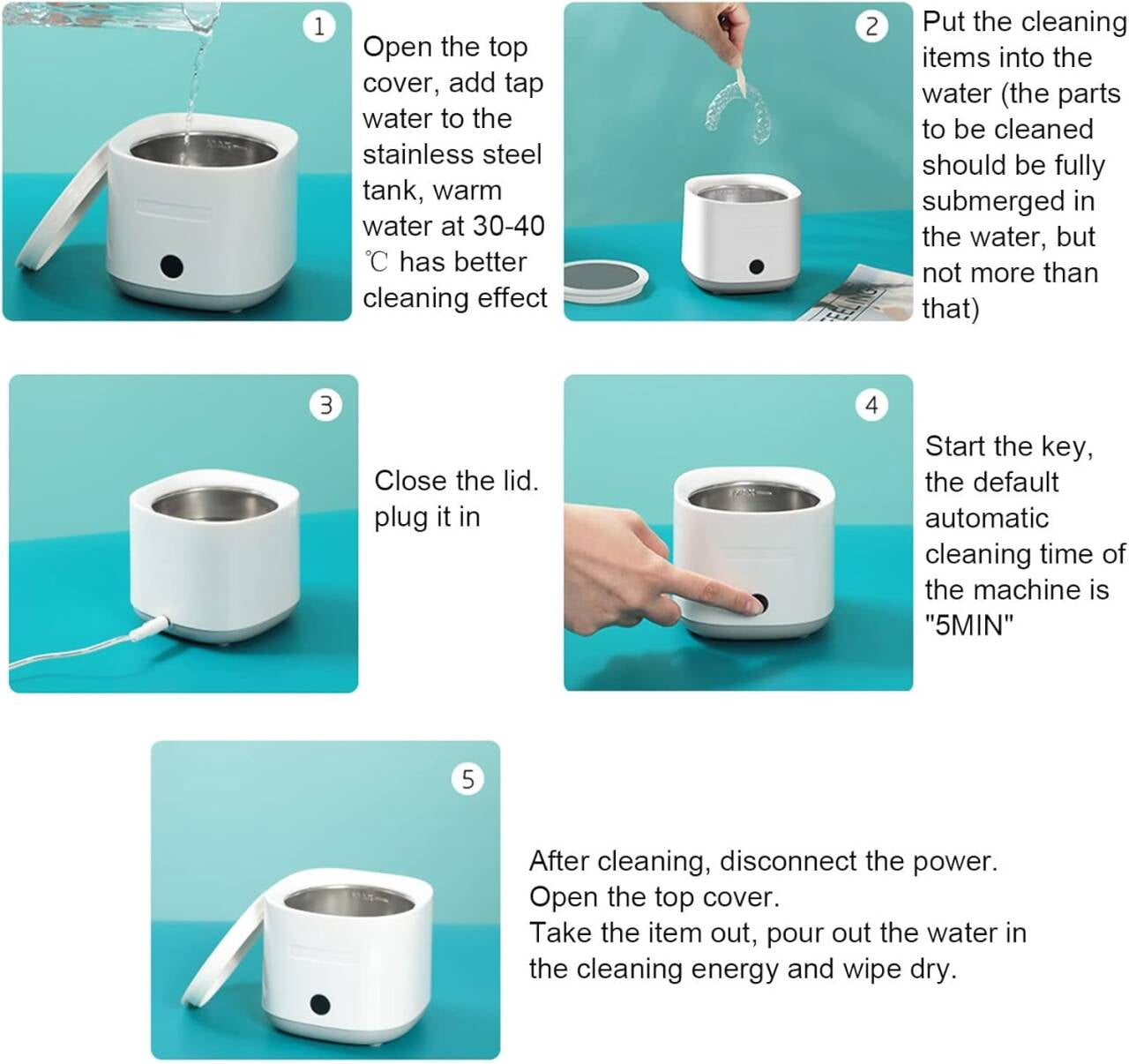 1

Open the top cover, add tap water to the stainless steel tank, warm water at 30-40 ℃ has better cleaning effect

2

Put the cleaning items into the water (the parts to be cleaned should be fully submerged in the water, but not more than that)

3

Close the lid. plug it in

4

Start the key, the default automatic cleaning time of the machine is "5MIN"

5

After cleaning, disconnect the power.
Open the top cover.
Take the item out, pour out the water in the cleaning energy and wipe dry.