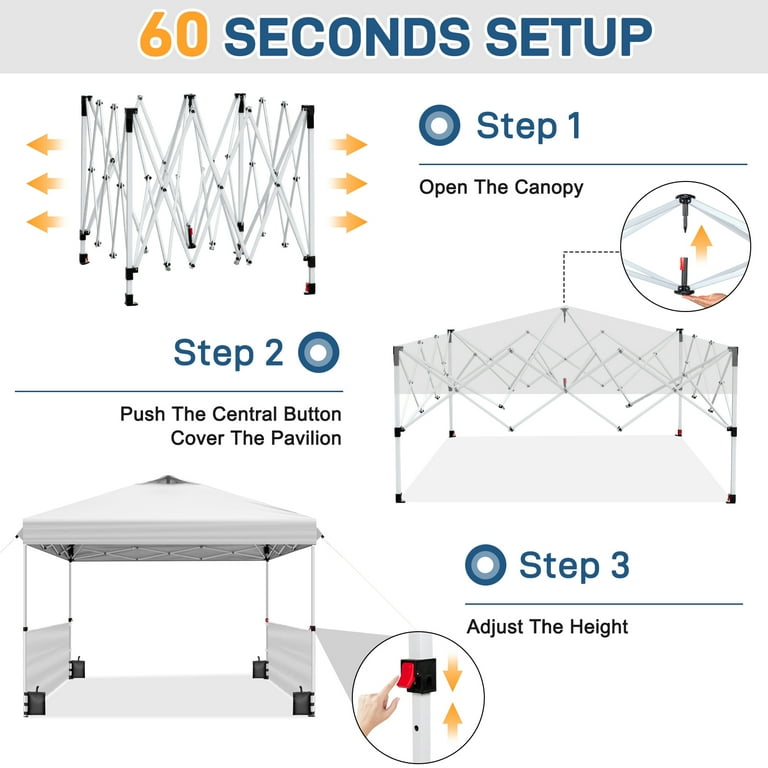 60 SECONDS SETUP

Step 1

Open The Canopy

Step 2

Push The Central Button
Cover The Pavilion

Step 3

Adjust The Height