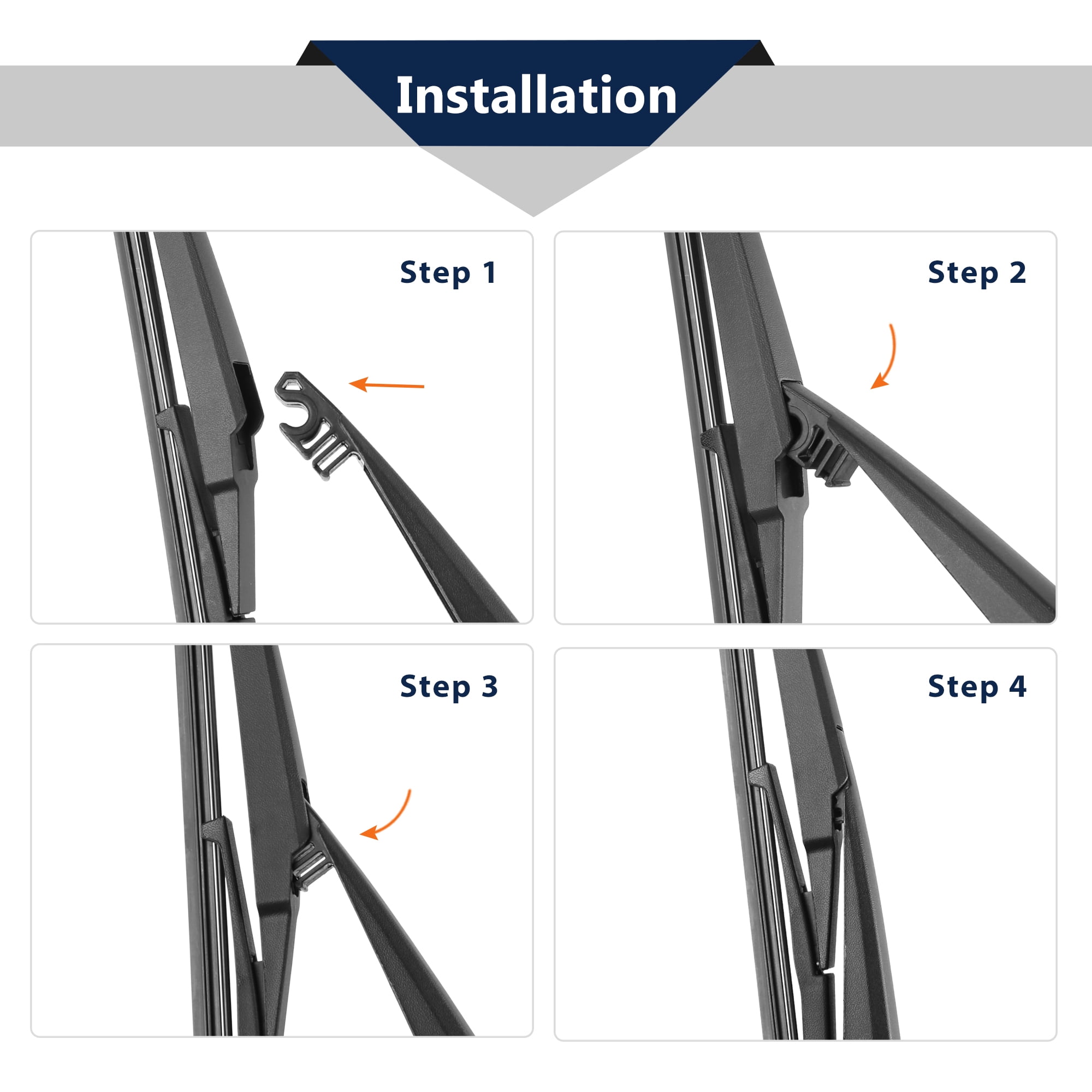 Installation

Step 1

Step 2

Step 3

Step 4