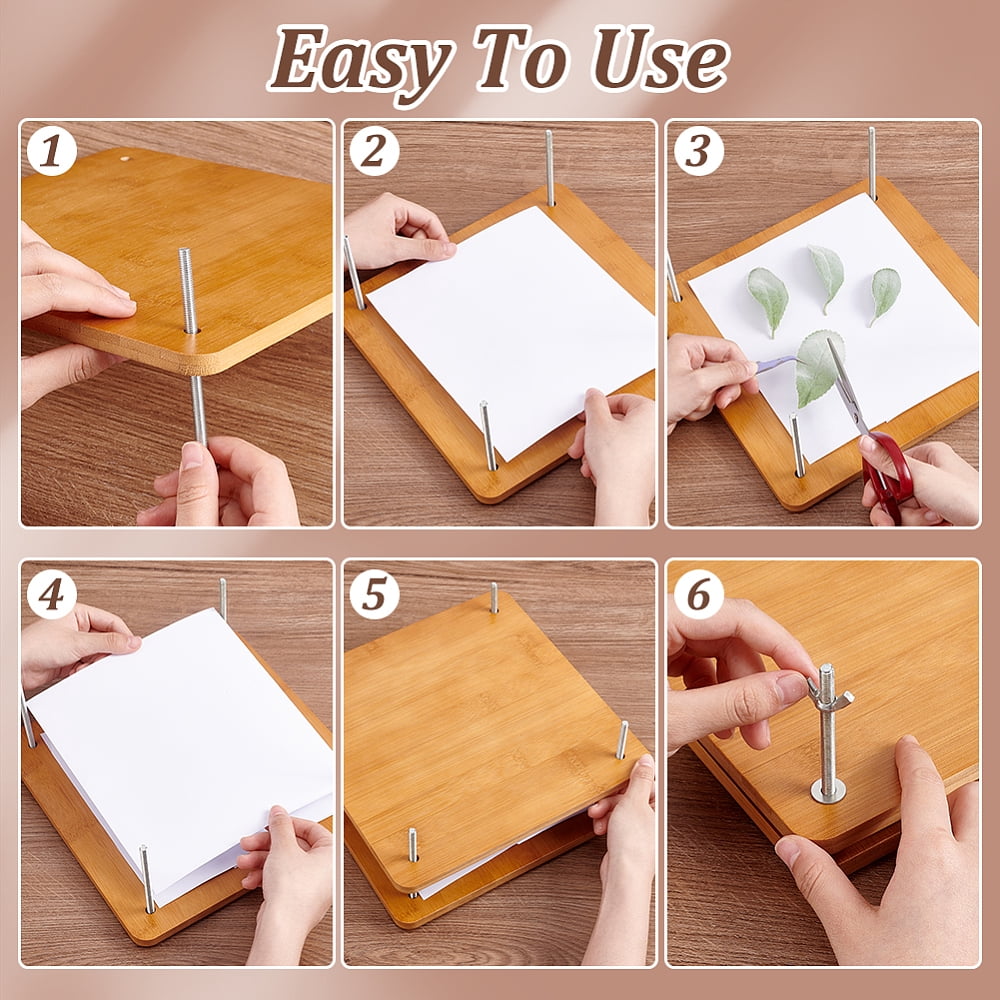 Easy To Use

1

2

3

4

5

6