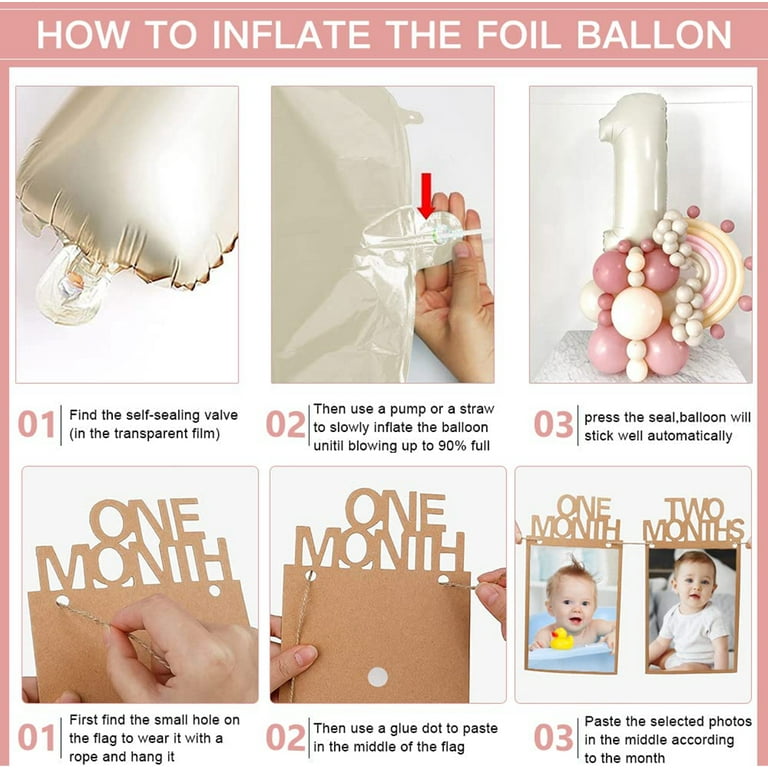 HOW TO INFLATE THE FOIL BALLON

01 Find the self-sealing valve (in the transparent film)

02 Then use a pump or a straw to slowly inflate the balloon unitil blowing up to 90% full

03 press the seal,balloon will stick well automatically

ONE MONTH

ONE MONTH

ONE MONTH

TWO MONTHS

01 First find the small hole on the flag to wear it with a rope and hang it

02 Then use a glue dot to paste in the middle of the flag

03 Paste the selected photos in the middle according to the month