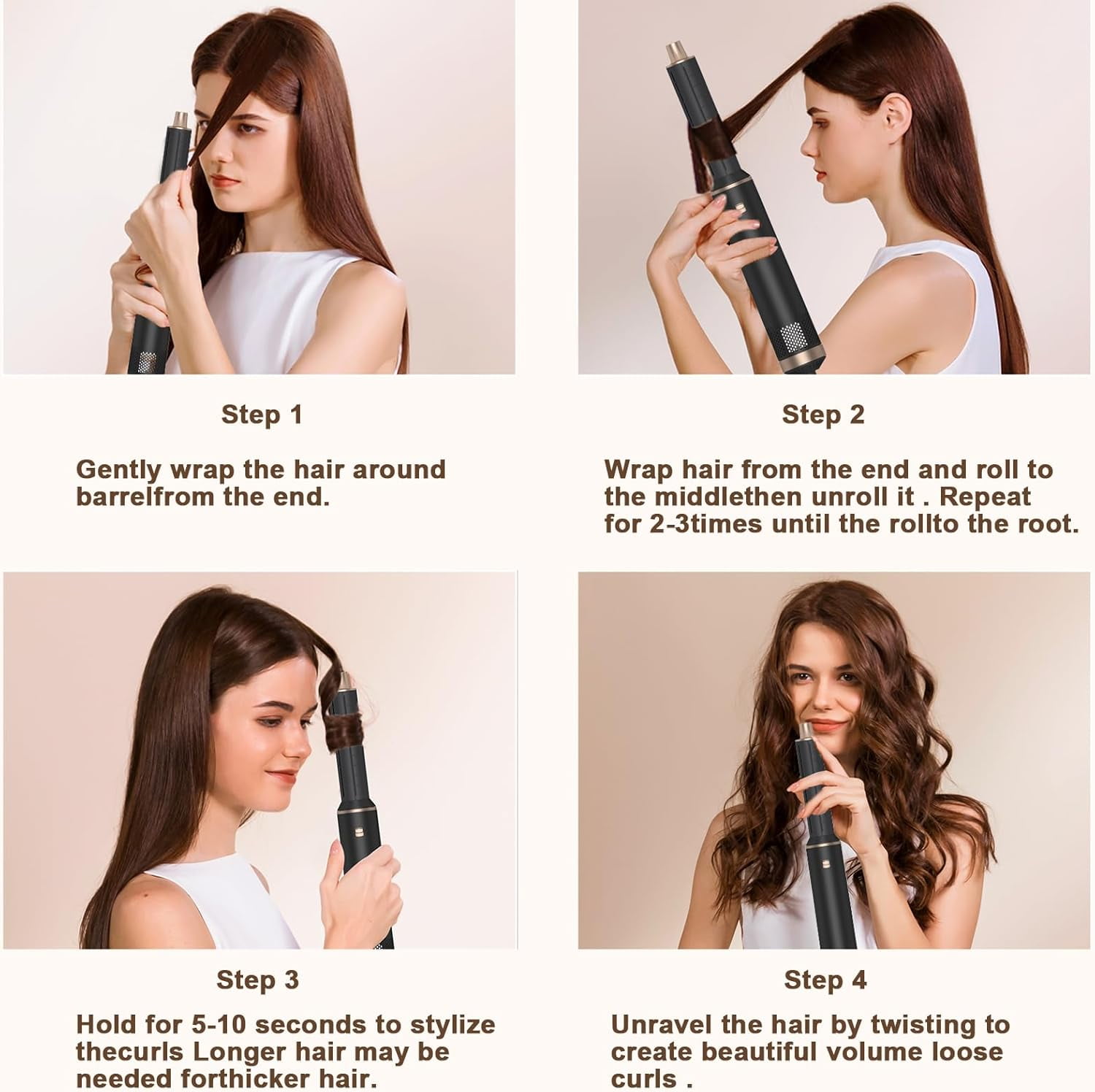 Step 1

Gently wrap the hair around barrelfrom the end.

Step 2

Wrap hair from the end and roll to the middlethen unroll it . Repeat for 2-3times until the rollto the root.

Step 3

Hold for 5-10 seconds to stylize thecurls Longer hair may be needed forthicker hair.

Step 4

Unravel the hair by twisting to create beautiful volume loose curls .