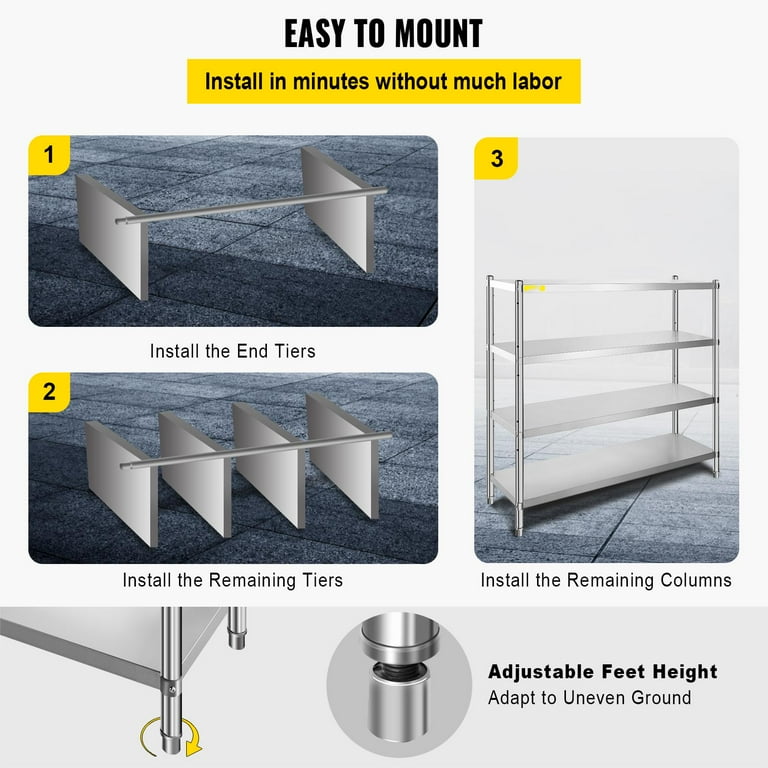 EASY TO MOUNT

Install in minutes without much labor

1

Install the End Tiers

2

Install the Remaining Tiers

3

Install the Remaining Columns

Adjustable Feet Height
Adapt to Uneven Ground