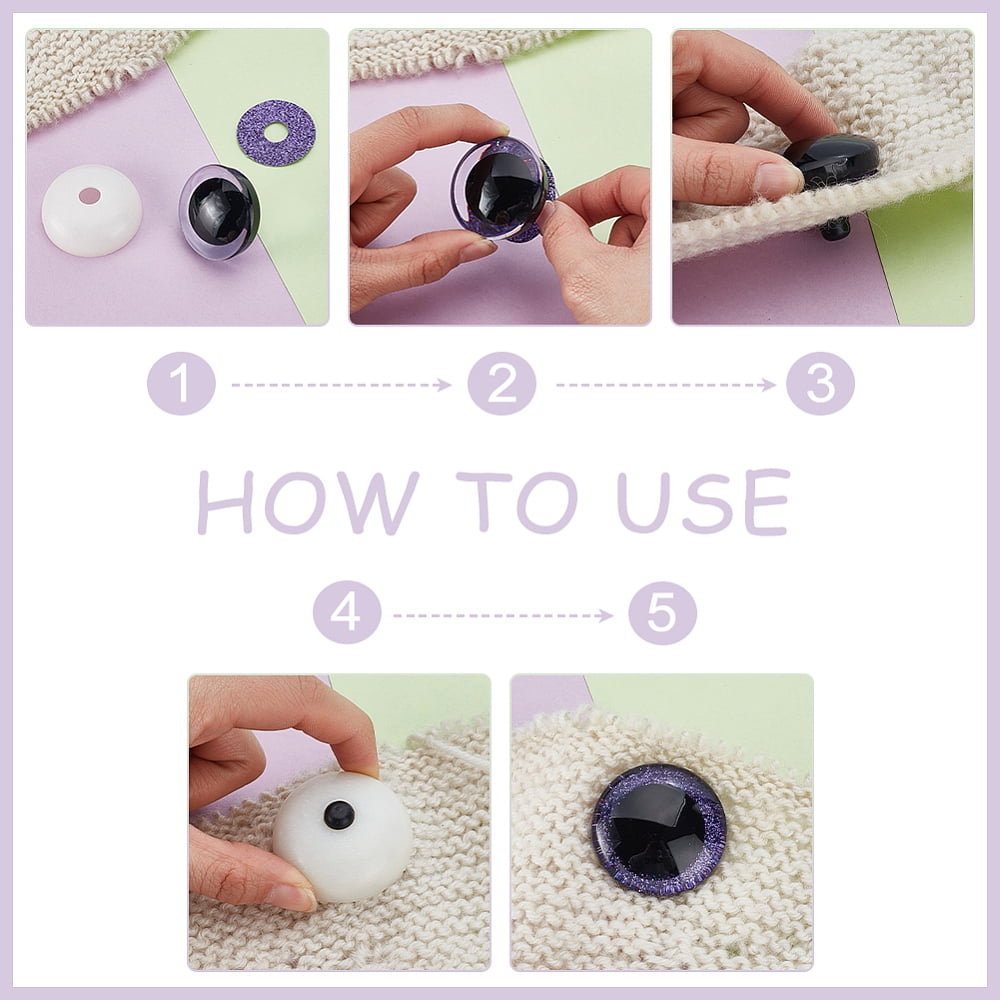 1
2
3

HOW TO USE

4
5