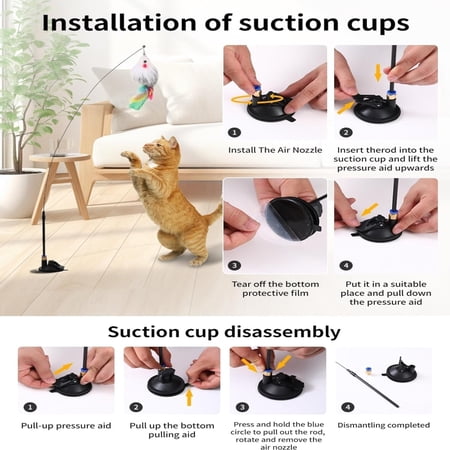 Installation of suction cups

1
Install The Air Nozzle

2
Insert therod into the suction cup and lift the pressure aid upwards

3
Tear off the bottom protective film

4
Put it in a suitable place and pull down the pressure aid

Suction cup disassembly

1
Pull-up pressure aid

2
Pull up the bottom pulling aid

3
Press and hold the blue circle to pull out the rod, rotate and remove the air nozzle

4
Dismantling completed