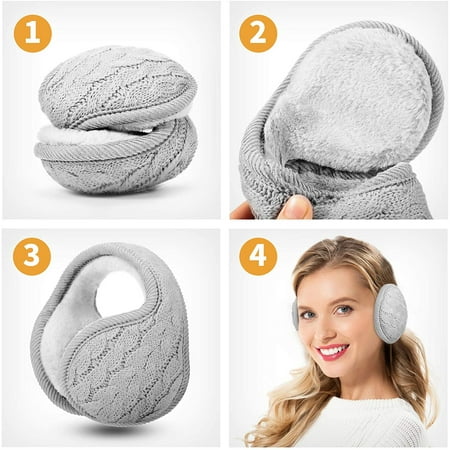 1

2

3

4