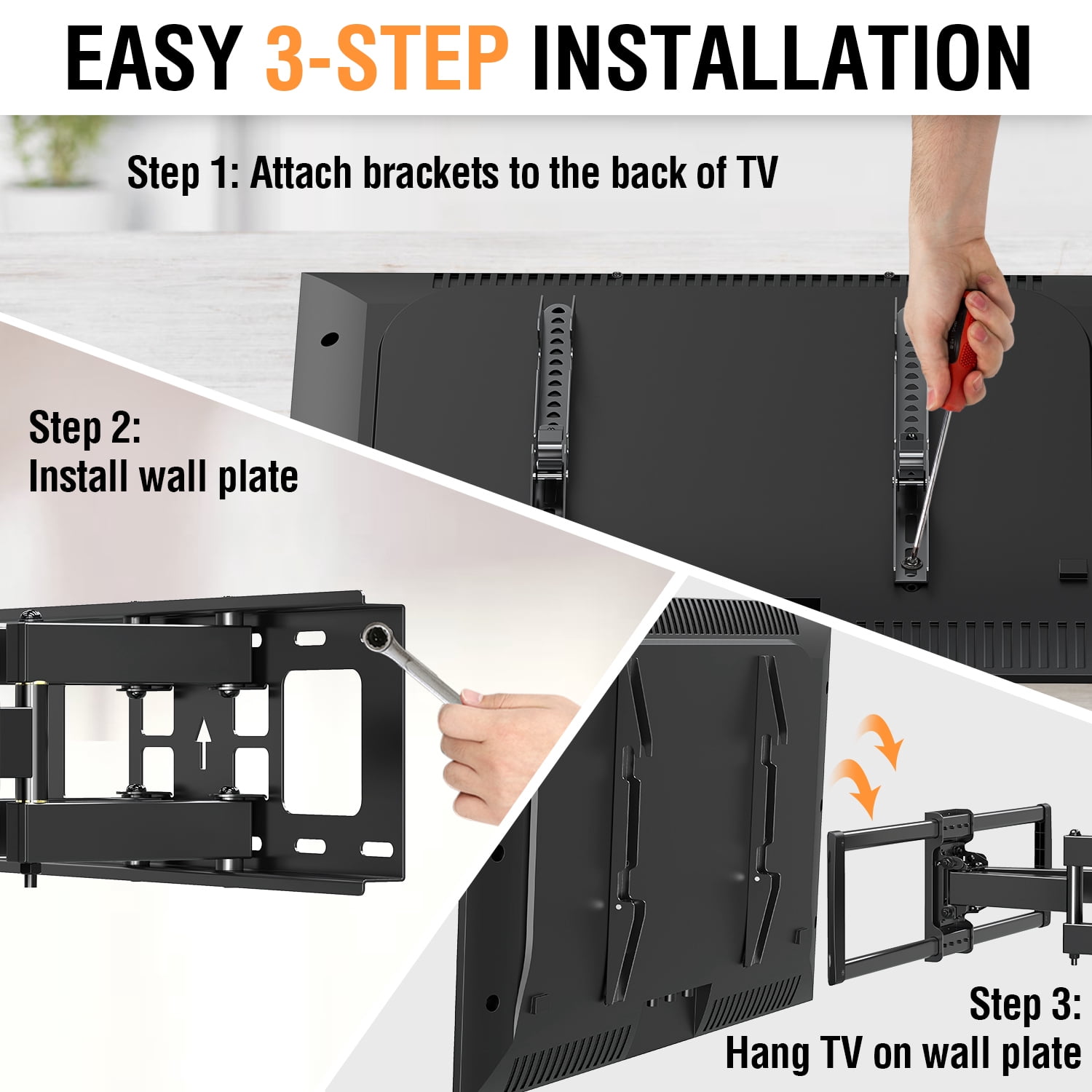 EASY 3-STEP INSTALLATION

Step 1: Attach brackets to the back of TV

Step 2:
Install wall plate

Step 3:
Hang TV on wall plate