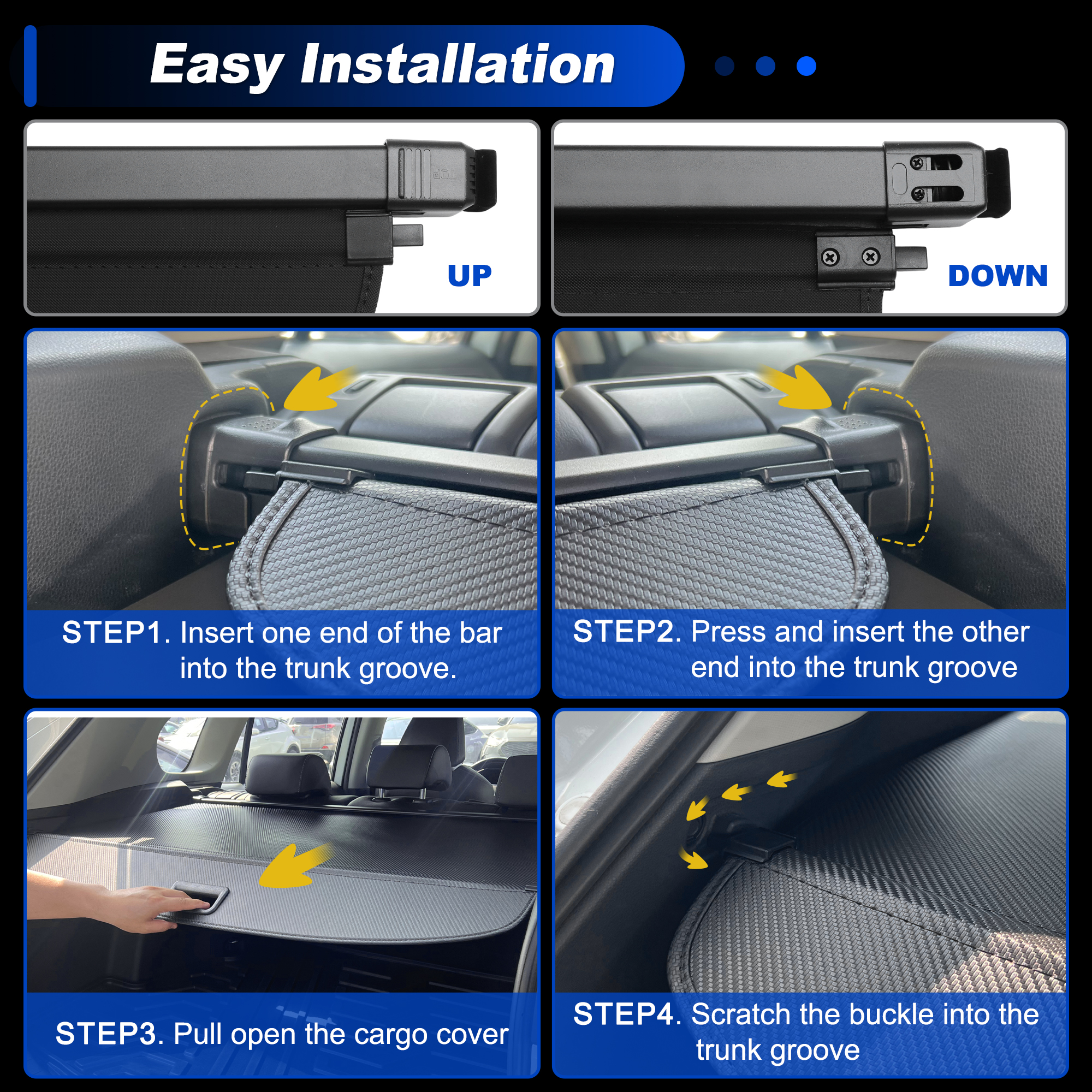 Easy Installation

UP

DOWN

STEP1. Insert one end of the bar into the trunk groove.

STEP2. Press and insert the other end into the trunk groove

STEP3. Pull open the cargo cover

STEP4. Scratch the buckle into the trunk groove