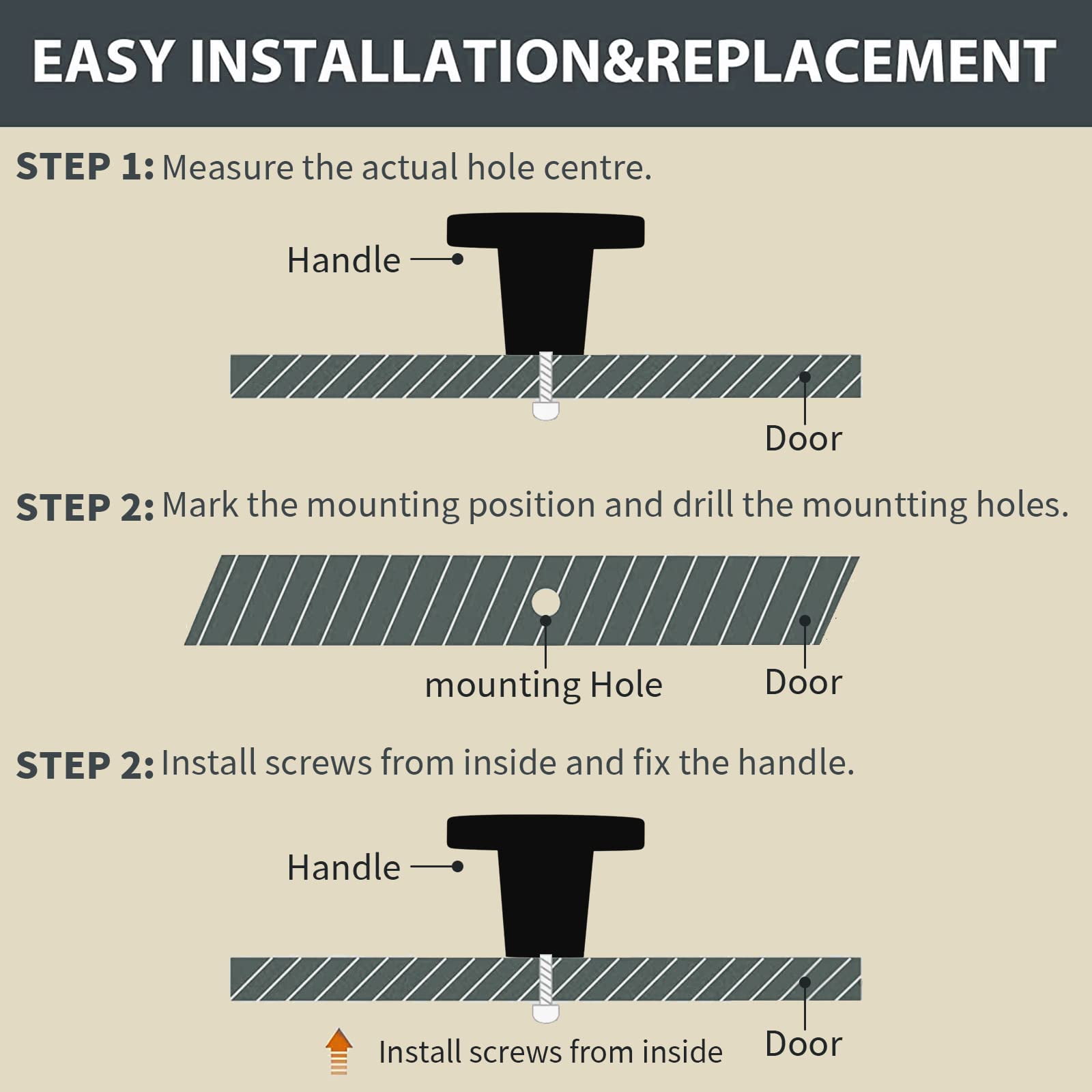 EASY INSTALLATION&REPLACEMENT

STEP 1: Measure the actual hole centre.

Handle

Door

STEP 2: Mark the mounting position and drill the mountting holes.

mounting Hole

Door

STEP 2: Install screws from inside and fix the handle.

Handle

Install screws from inside

Door