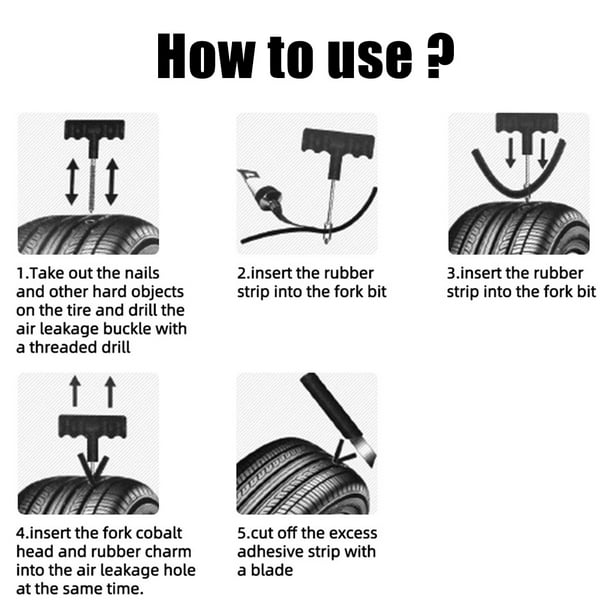 How to use ?

1.Take out the nails and other hard objects on the tire and drill the air leakage buckle with a threaded drill

2.insert the rubber strip into the fork bit

3.insert the rubber strip into the fork bit

4.insert the fork cobalt head and rubber charm into the air leakage hole at the same time.

5.cut off the excess adhesive strip with a blade