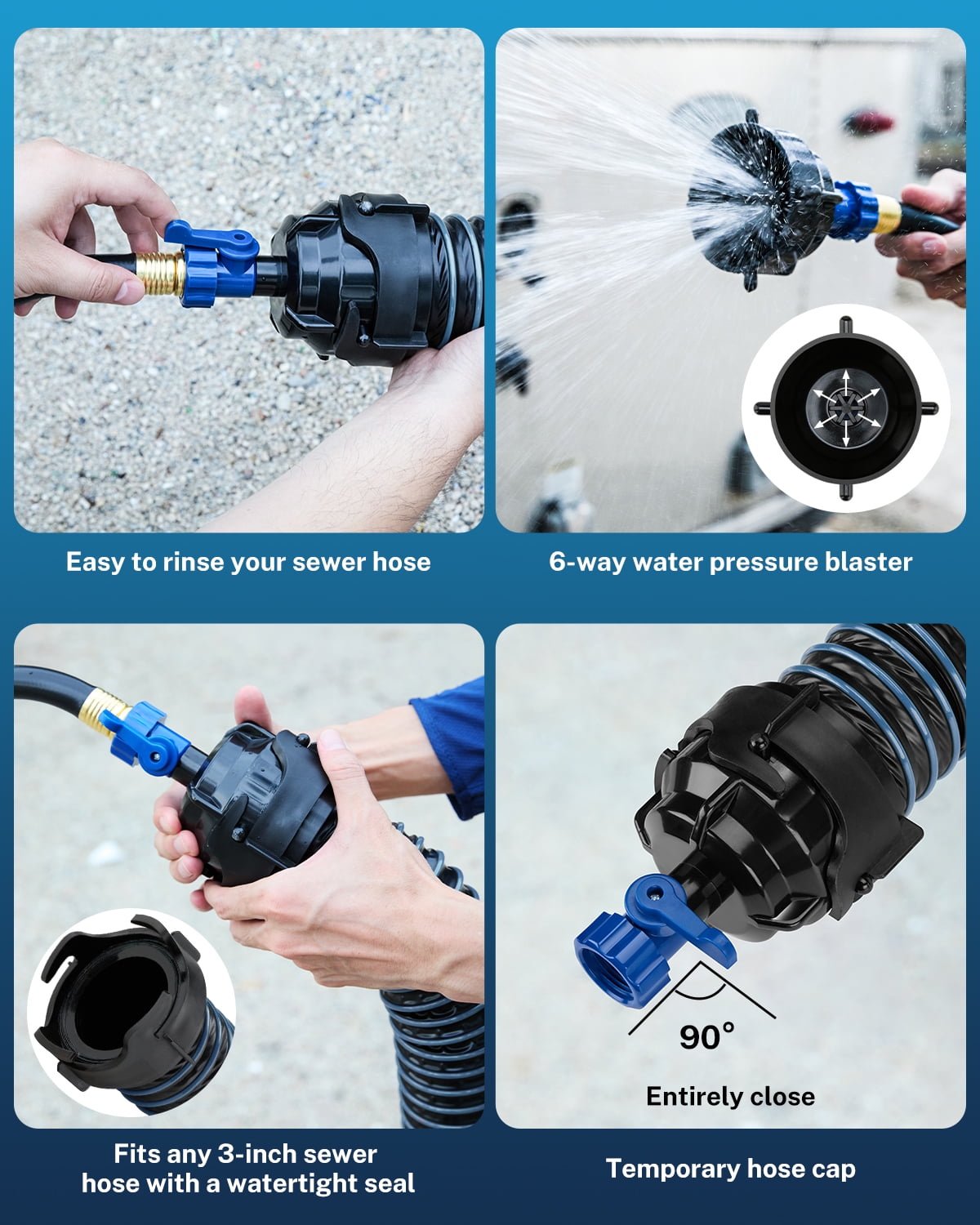 Easy to rinse your sewer hose

6-way water pressure blaster

Fits any 3-inch sewer hose with a watertight seal

90°

Entirely close

Temporary hose cap