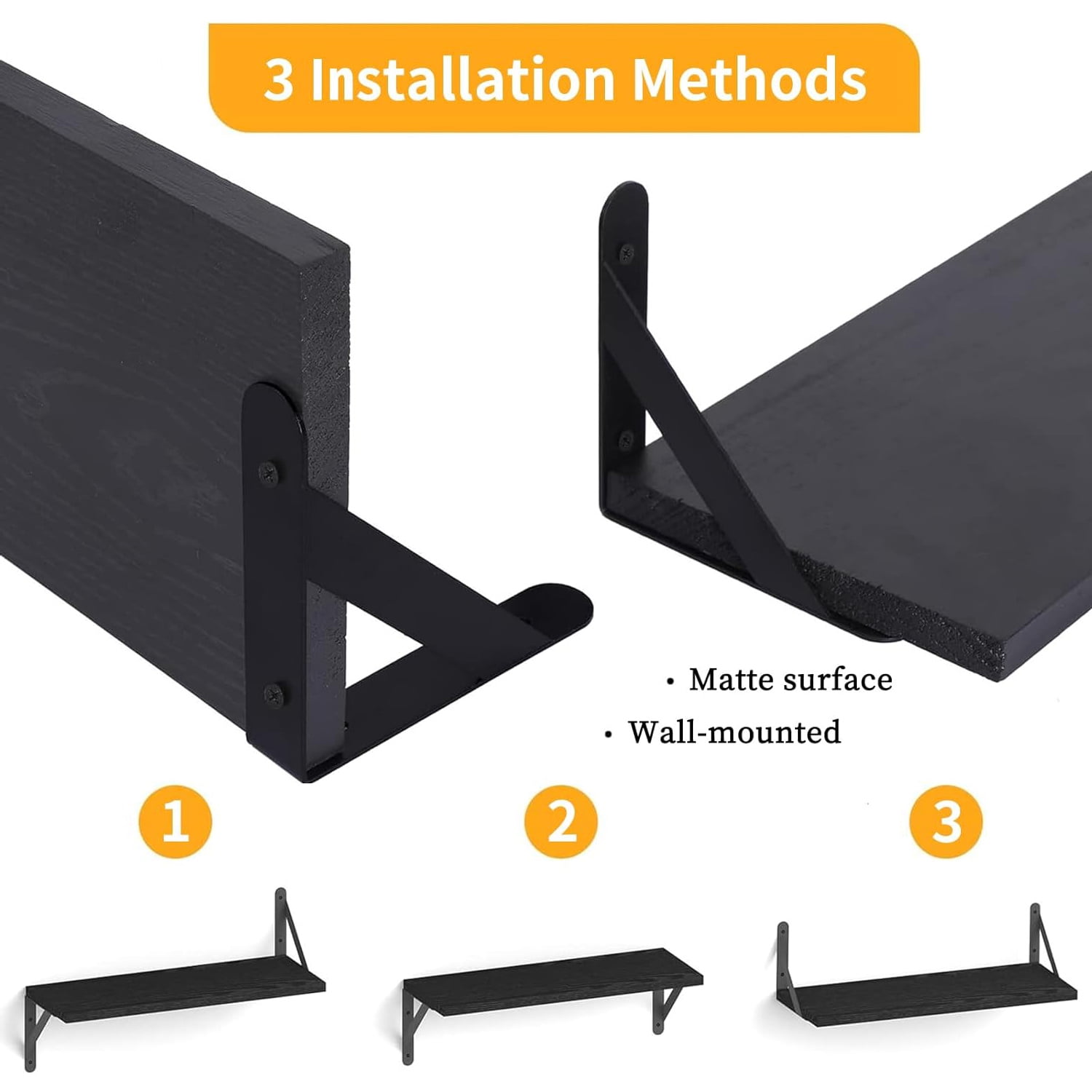 3 Installation Methods

• Matte surface

• Wall-mounted

1

2

3