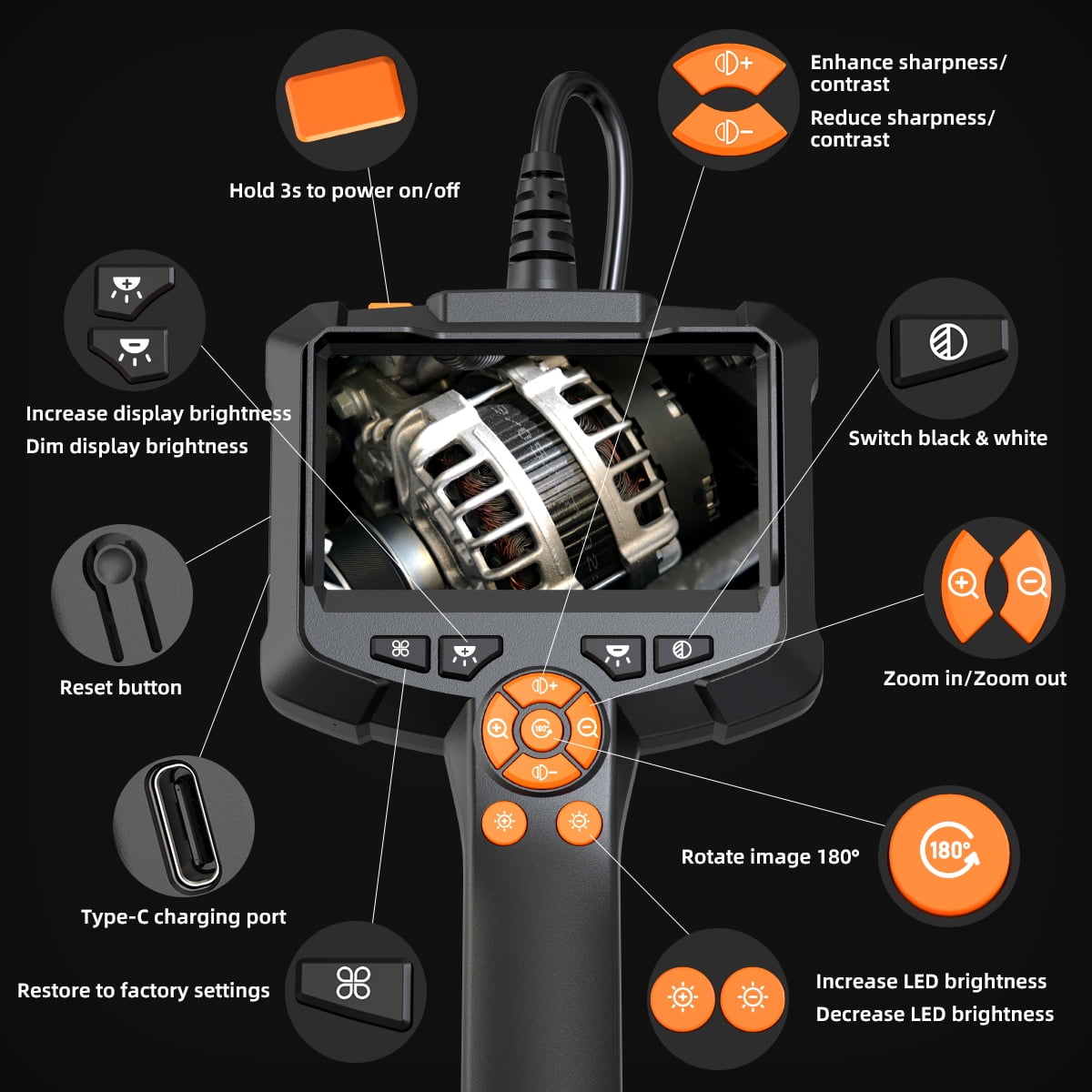 Hold 3s to power on/off

Enhance sharpness/ contrast

Reduce sharpness/ contrast

Increase display brightness

Dim display brightness

Switch black & white

Reset button

Zoom in/Zoom out

Type-C charging port

Rotate image 180°

180°

Restore to factory settings

Increase LED brightness

Decrease LED brightness