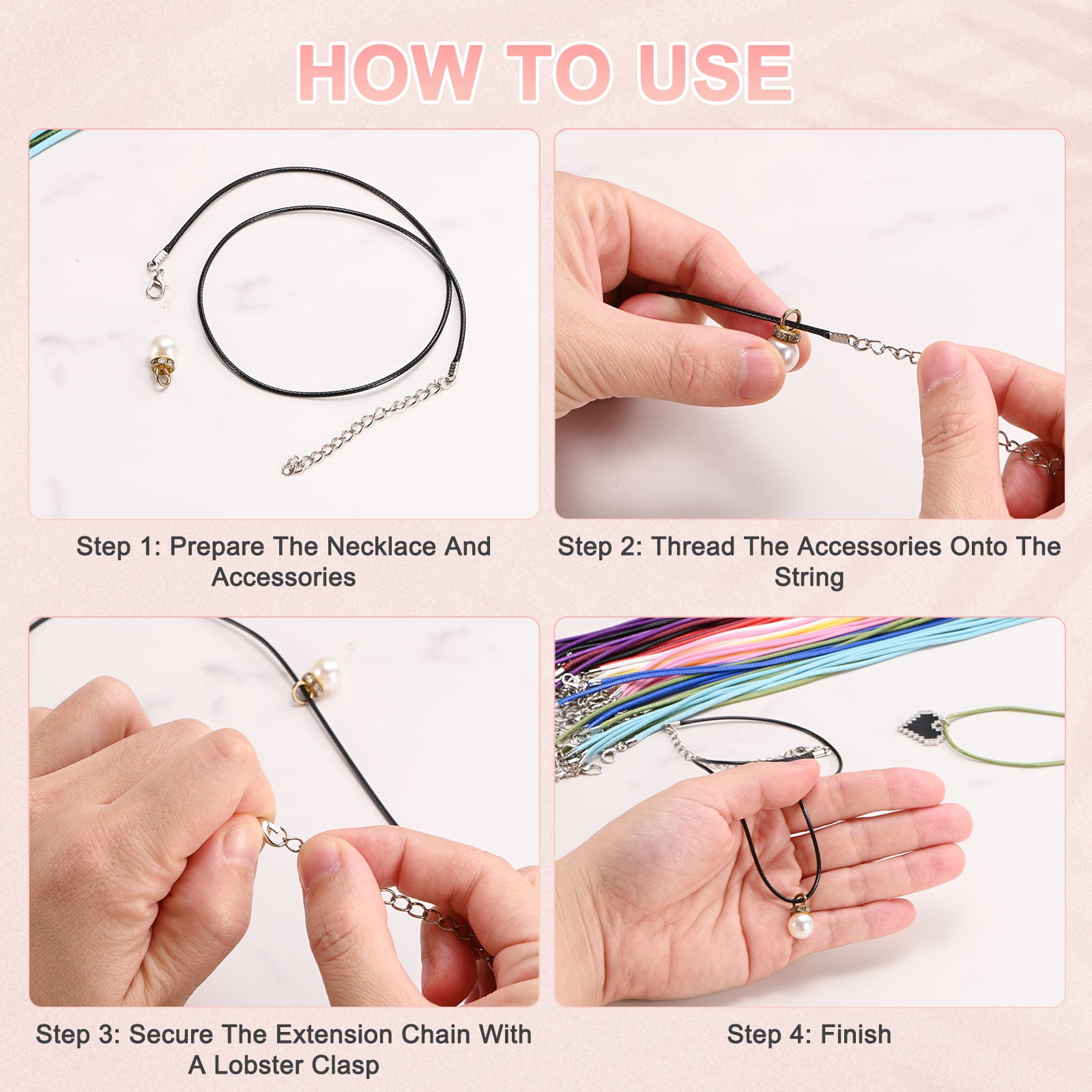 HOW TO USE

Step 1: Prepare The Necklace And Accessories

Step 2: Thread The Accessories Onto The String

Step 3: Secure The Extension Chain With A Lobster Clasp

Step 4: Finish