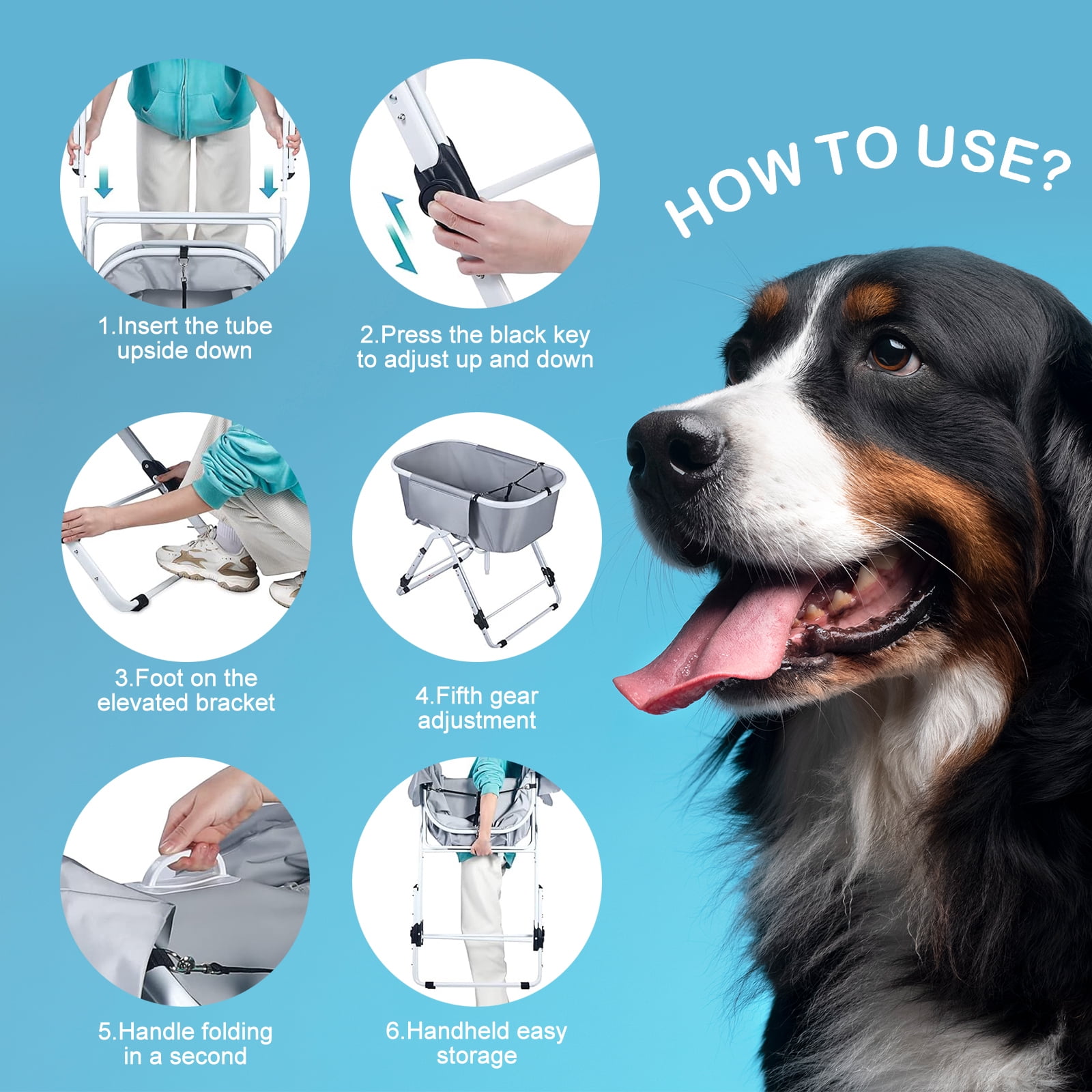 HOW TO USE?

1.Insert the tube upside down

2.Press the black key to adjust up and down

3.Foot on the elevated bracket

4.Fifth gear adjustment

5.Handle folding in a second

6.Handheld easy storage