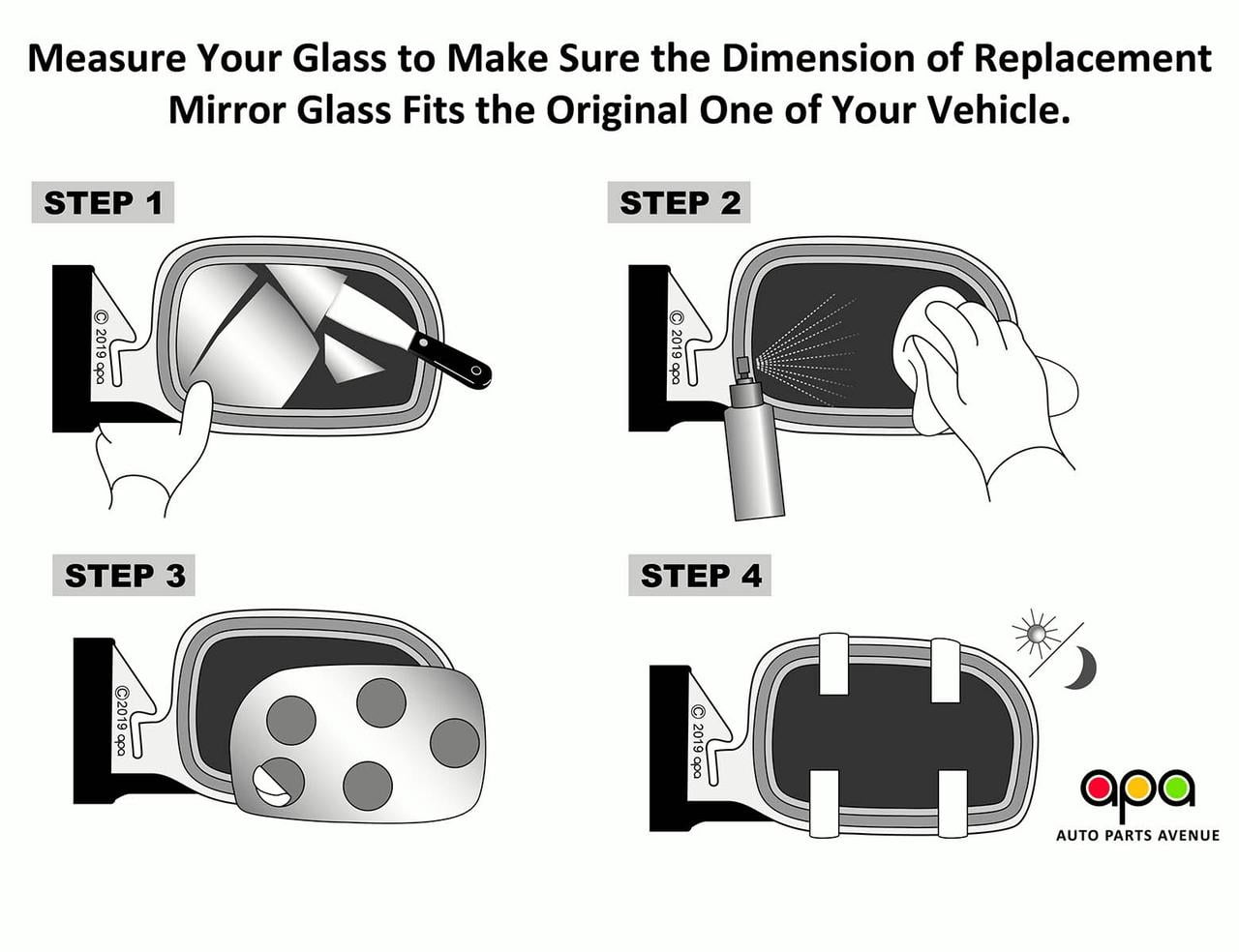 Measure Your Glass to Make Sure the Dimension of Replacement Mirror Glass Fits the Original One of Your Vehicle.

STEP 1

© 2019 apa

STEP 2

© 2019 apa

STEP 3

© 2019 apa

STEP 4

© 2019 apa

apa
AUTO PARTS AVENUE