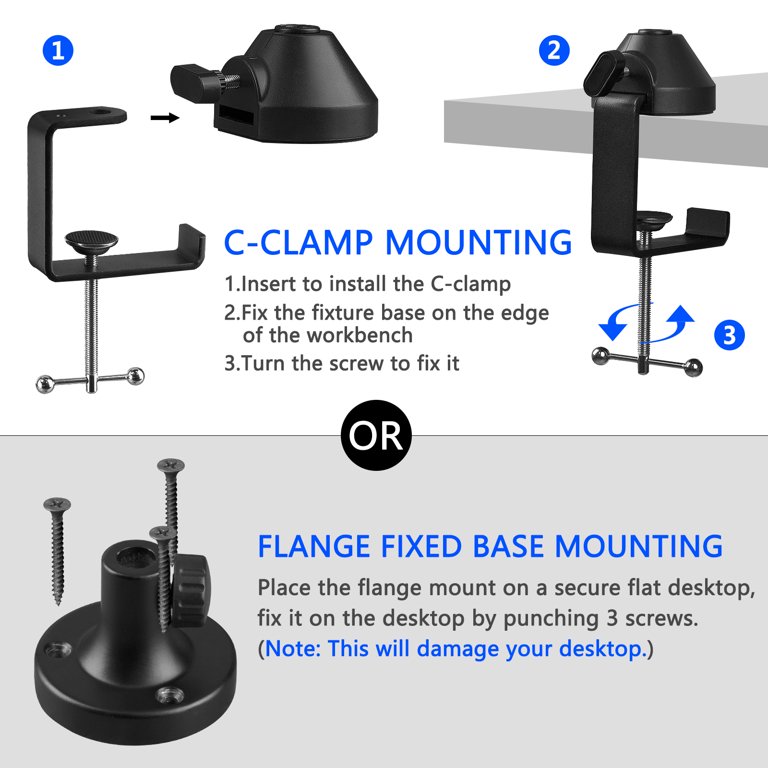 1

2

C-CLAMP MOUNTING

1.Insert to install the C-clamp

2.Fix the fixture base on the edge of the workbench

3.Turn the screw to fix it

3

OR

FLANGE FIXED BASE MOUNTING

Place the flange mount on a secure flat desktop, fix it on the desktop by punching 3 screws. (Note: This will damage your desktop.)