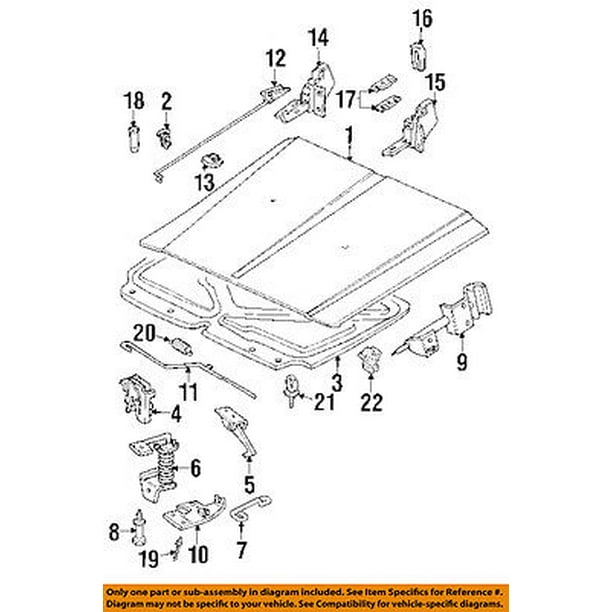 16
14
12
15
18
2
17
1
13
20
9
11
3
4
21
22
6
5
8
10
7
19

Only one part or sub-assembly in diagram included. See Item Specifics for Reference #. Diagram may not be specific to your vehicle. See Compatibility for vehicle-specific diagrams.