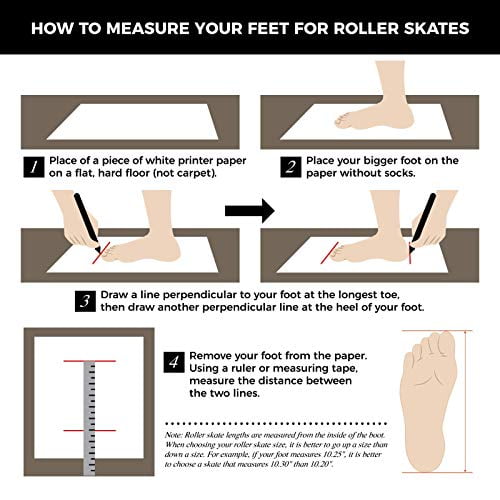 HOW TO MEASURE YOUR FEET FOR ROLLER SKATES

1 Place of a piece of white printer paper on a flat, hard floor (not carpet).

2 Place your bigger foot on the paper without socks.

3 Draw a line perpendicular to your foot at the longest toe, then draw another perpendicular line at the heel of your foot.

4 Remove your foot from the paper. Using a ruler or measuring tape, measure the distance between the two lines.

Note: Roller skate lengths are measured from the inside of the boot. When choosing your roller skate size, it is better to go up a size than down a size. For example, if your foot measures 10.25", it is better to choose a skate that measures 10.30" than 10.20".