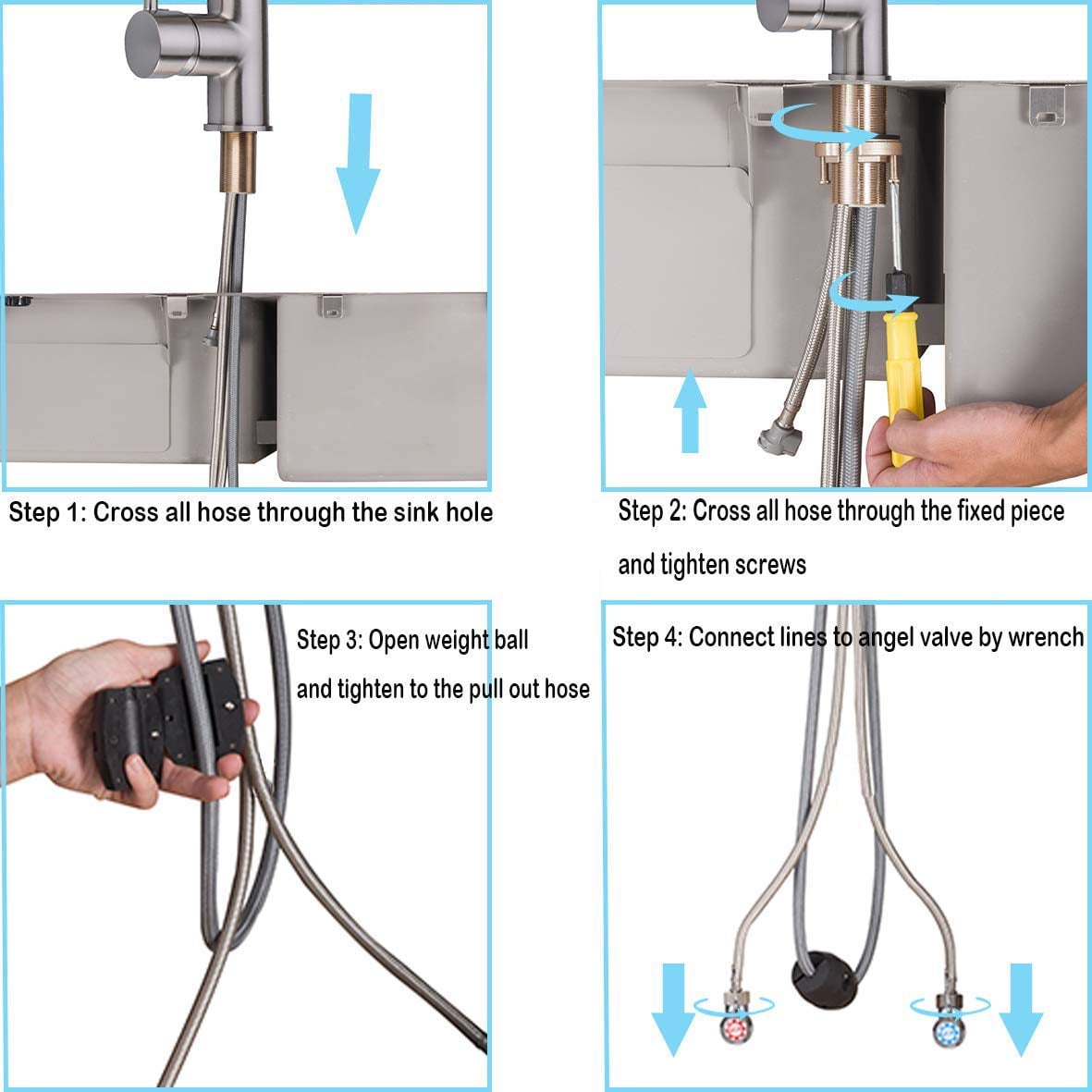 Step 1: Cross all hose through the sink hole

Step 2: Cross all hose through the fixed piece and tighten screws

Step 3: Open weight ball and tighten to the pull out hose

Step 4: Connect lines to angel valve by wrench