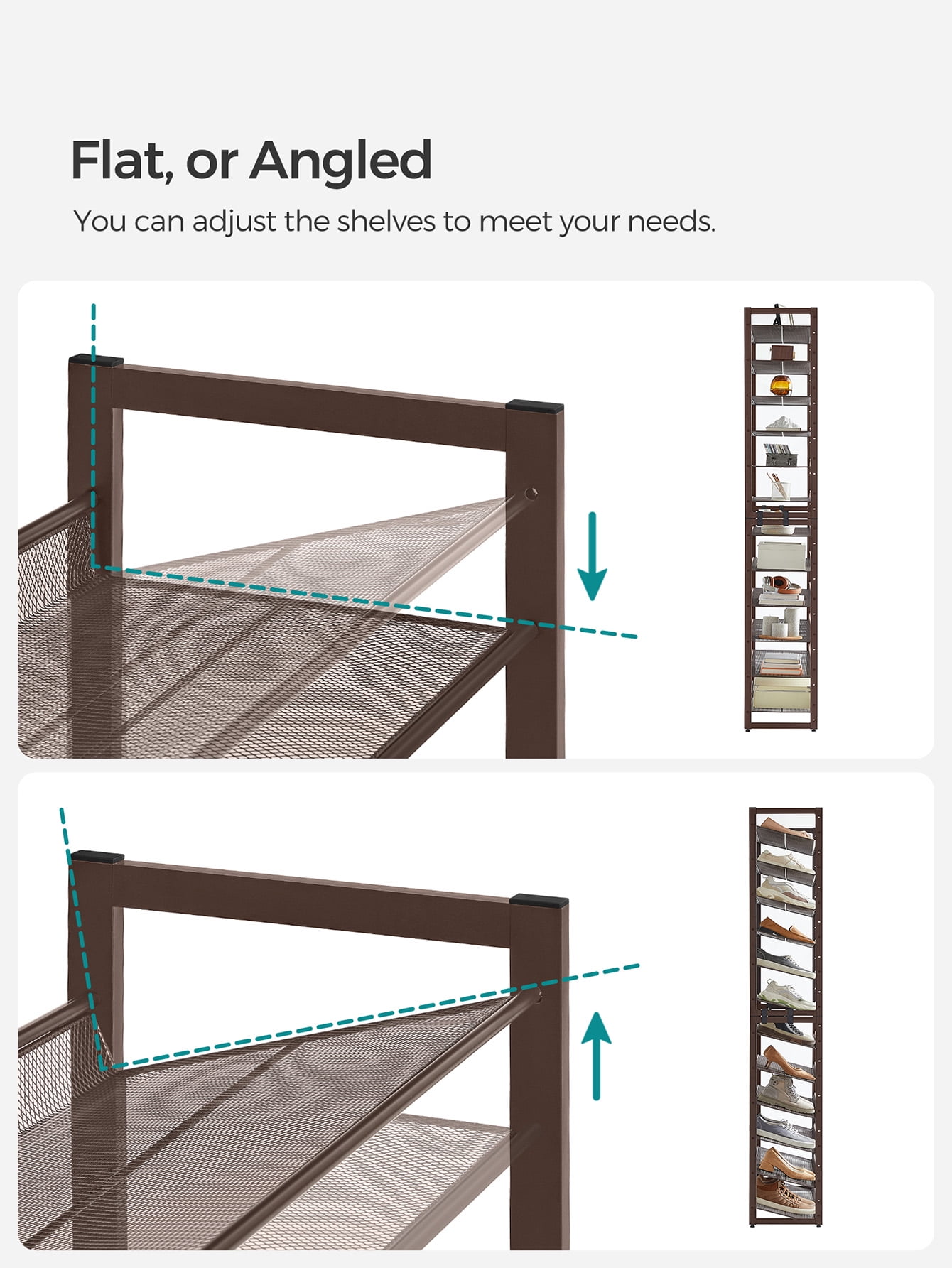 Flat, or Angled

You can adjust the shelves to meet your needs.