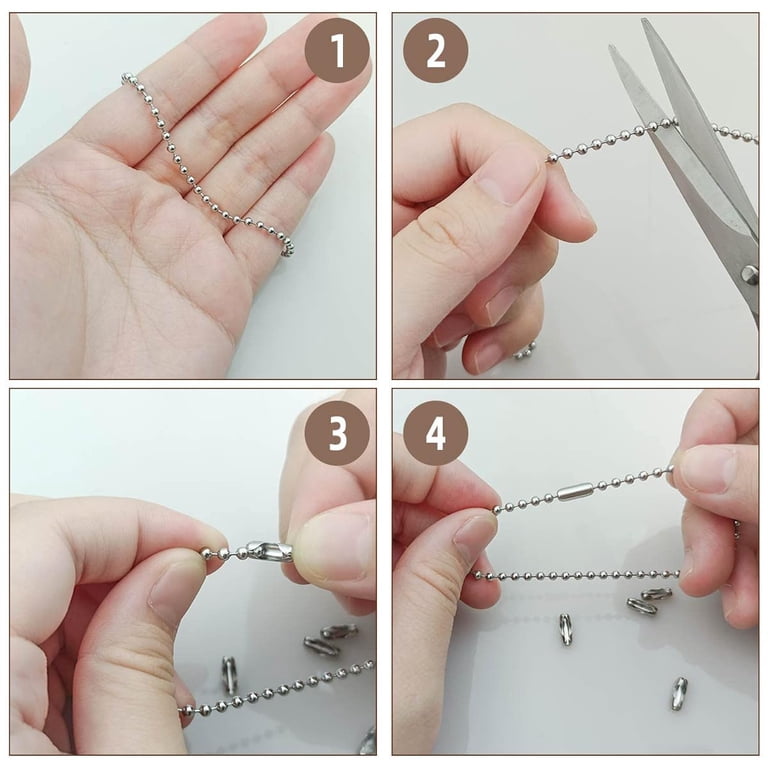 1

2

3

4