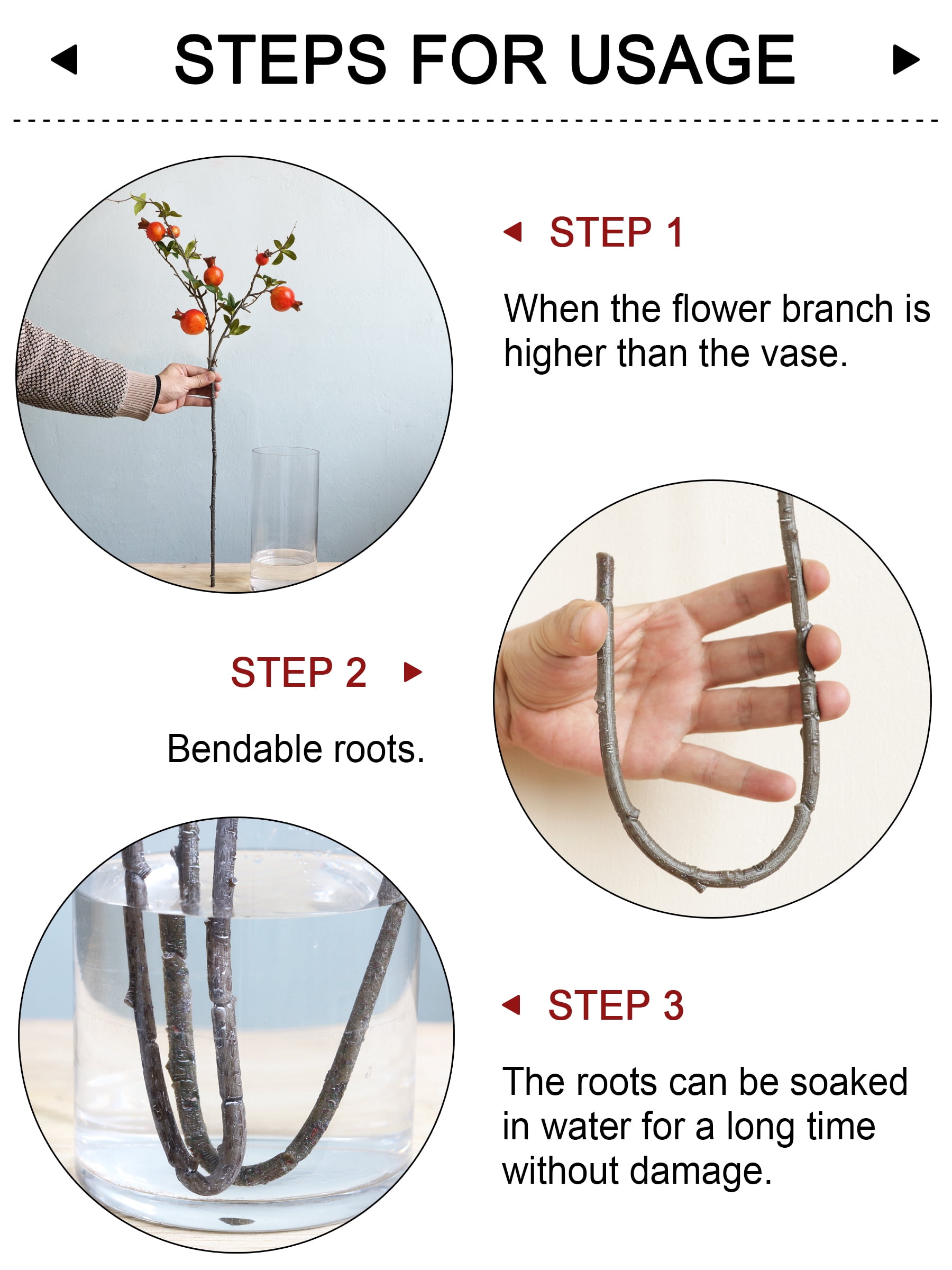 STEPS FOR USAGE

STEP 1

When the flower branch is higher than the vase.

STEP 2

Bendable roots.

STEP 3

The roots can be soaked in water for a long time without damage.