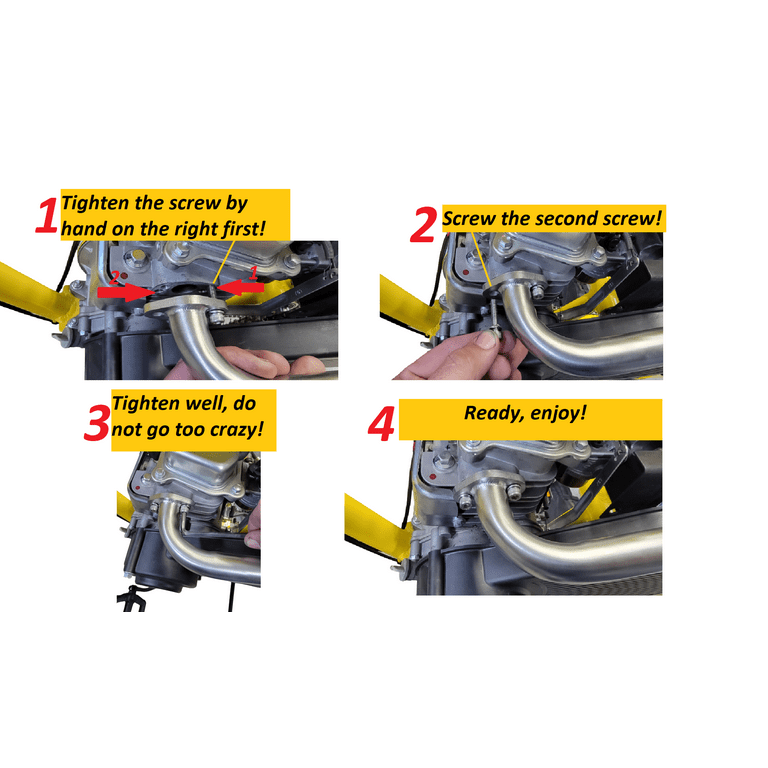 1 Tighten the screw by hand on the right first!

2

1

2 Screw the second screw!

3 Tighten well, do not go too crazy!

4 Ready, enjoy!