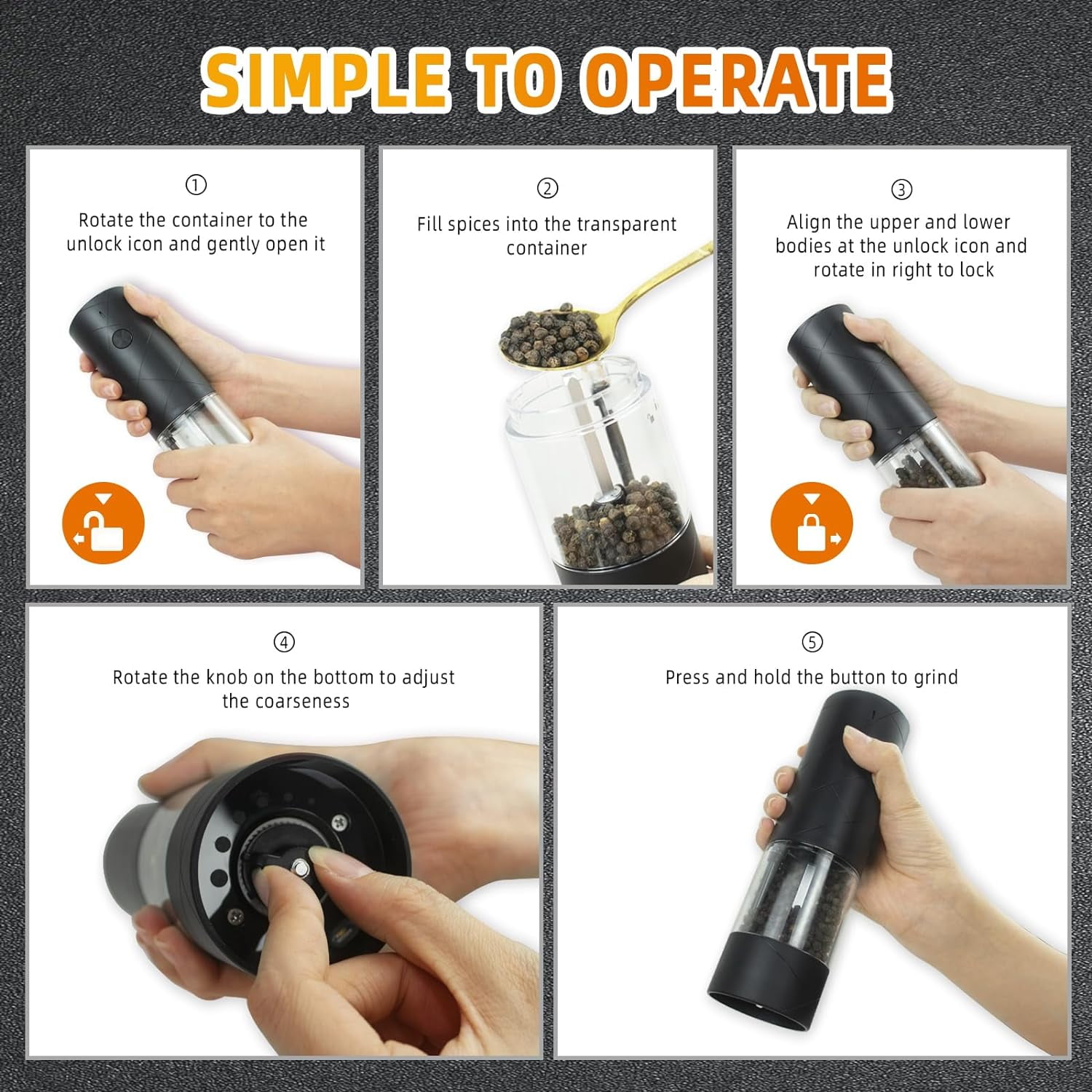 SIMPLE TO OPERATE

①
Rotate the container to the unlock icon and gently open it

②
Fill spices into the transparent container

③
Align the upper and lower bodies at the unlock icon and rotate in right to lock

④
Rotate the knob on the bottom to adjust the coarseness

⑤
Press and hold the button to grind