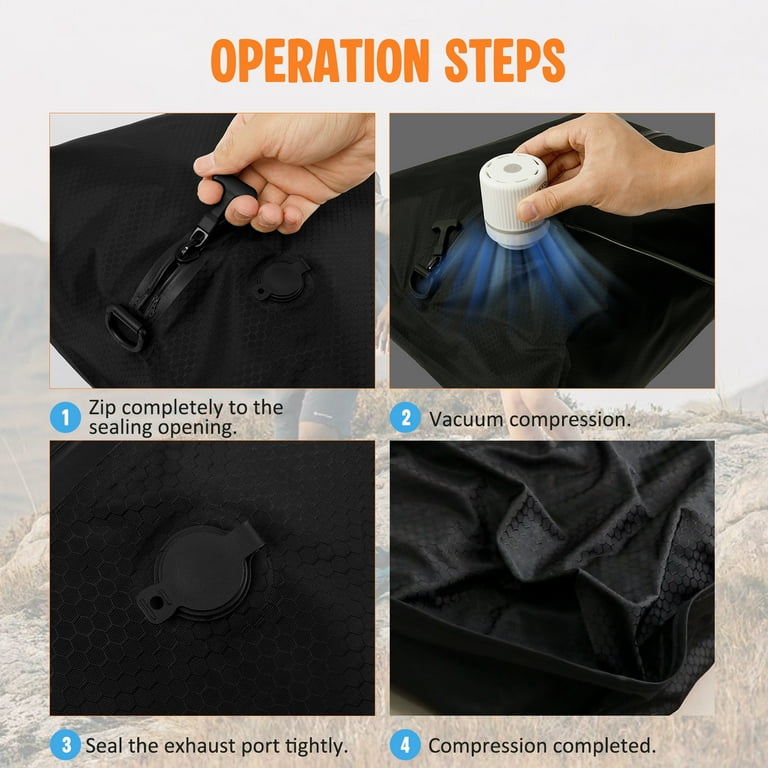 OPERATION STEPS

1 Zip completely to the sealing opening.

2 Vacuum compression.

3 Seal the exhaust port tightly.

4 Compression completed.