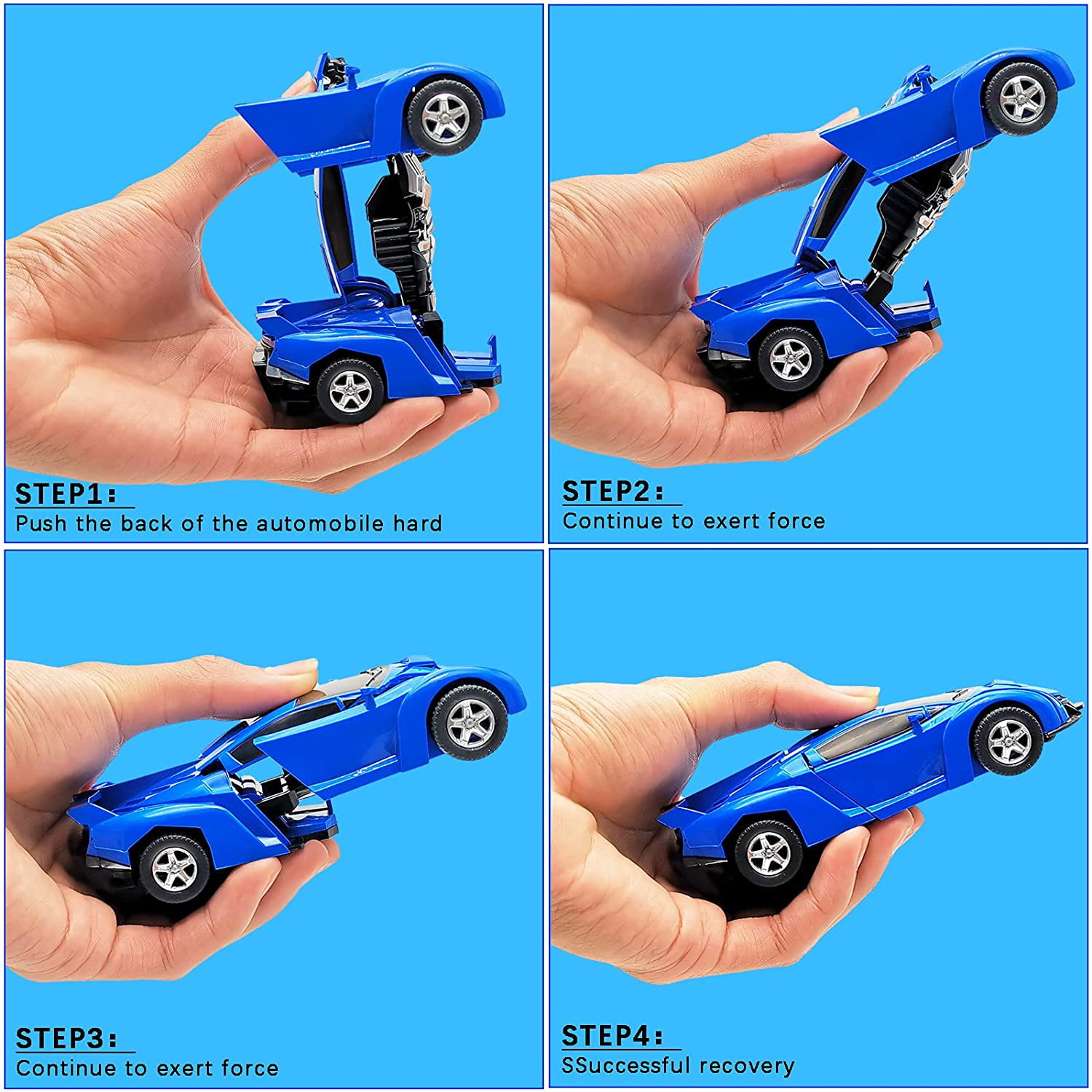 STEP1:
Push the back of the automobile hard

STEP2:
Continue to exert force

STEP3:
Continue to exert force

STEP4:
SSuccessful recovery