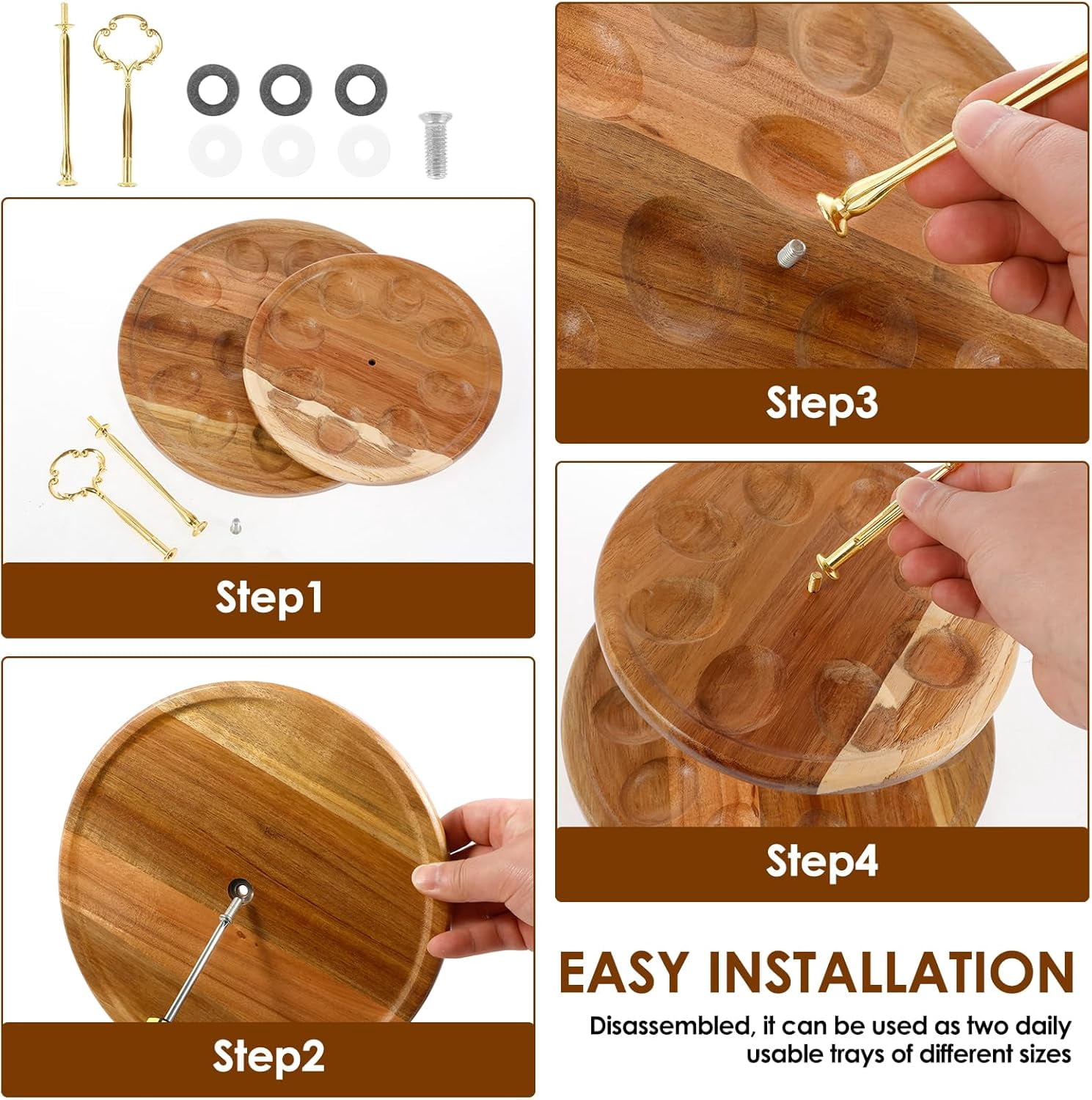 Step1

Step2

Step3

Step4

EASY INSTALLATION

Disassembled, it can be used as two daily usable trays of different sizes