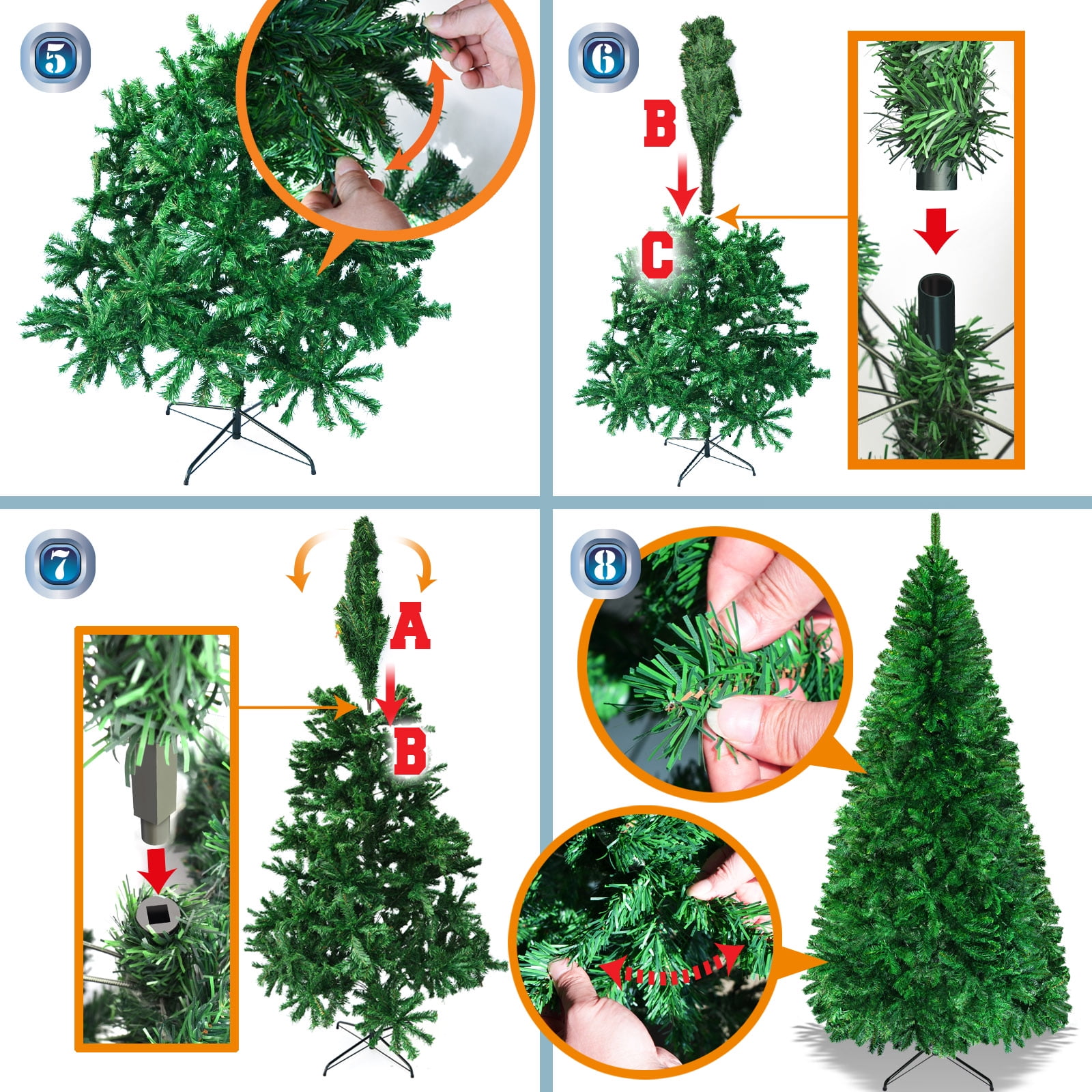 5

6

B

C

7

A

B

8