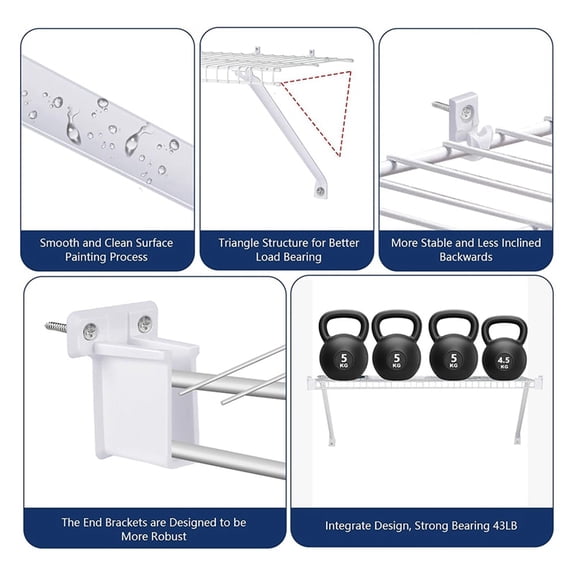 Smooth and Clean Surface Painting Process

Triangle Structure for Better Load Bearing

More Stable and Less Inclined Backwards

The End Brackets are Designed to be More Robust

5 KG

5 KG

5 KG

4.5 KG

Integrate Design, Strong Bearing 43LB