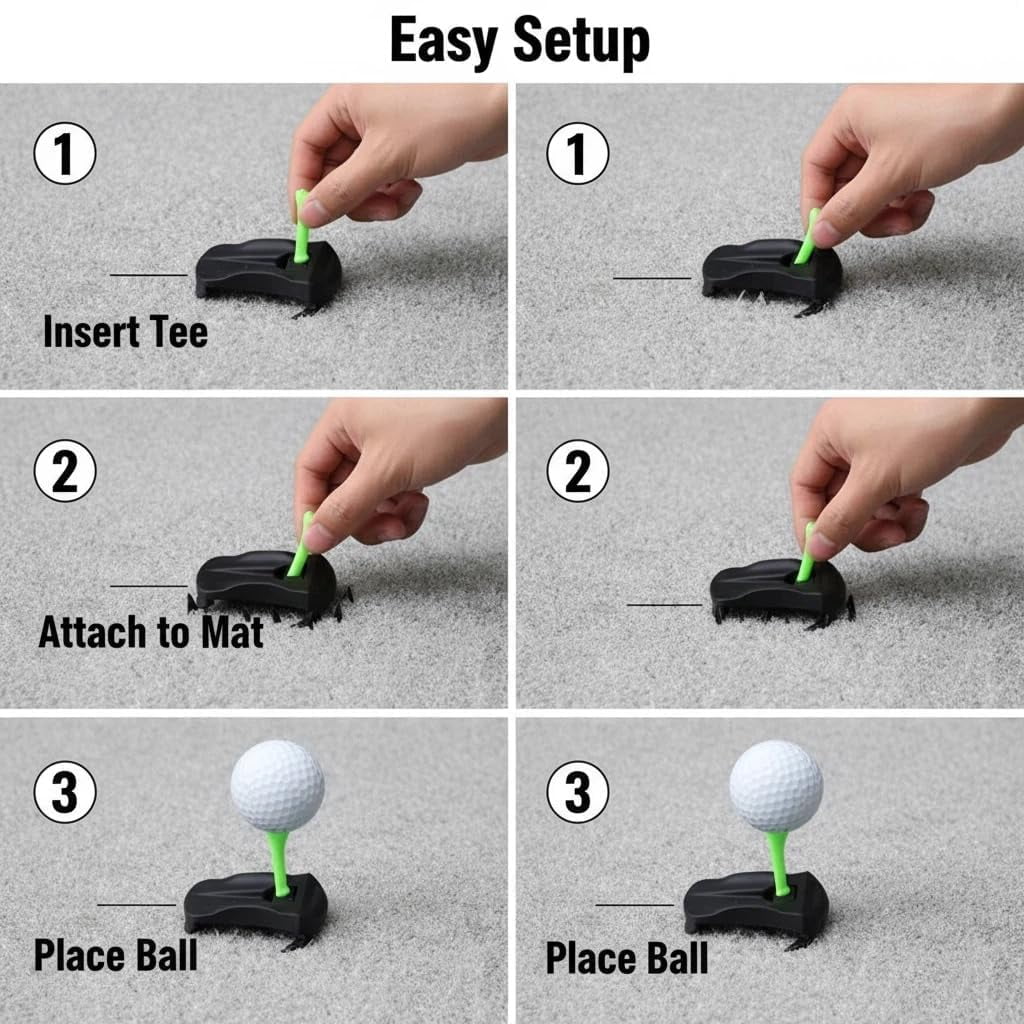 Easy Setup

1

Insert Tee

1

2

Attach to Mat

2

3

Place Ball

3

Place Ball