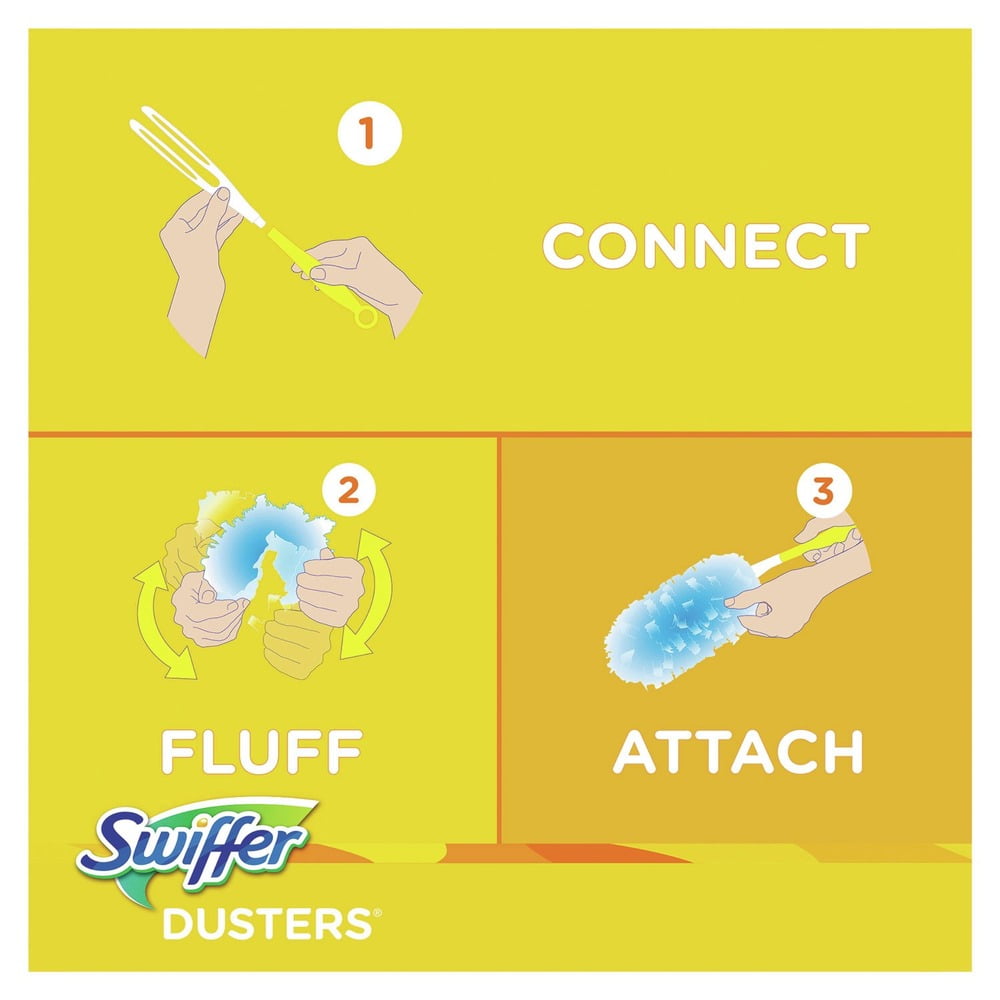 1

CONNECT

2

FLUFF

3

ATTACH

Swiffer
DUSTERS®