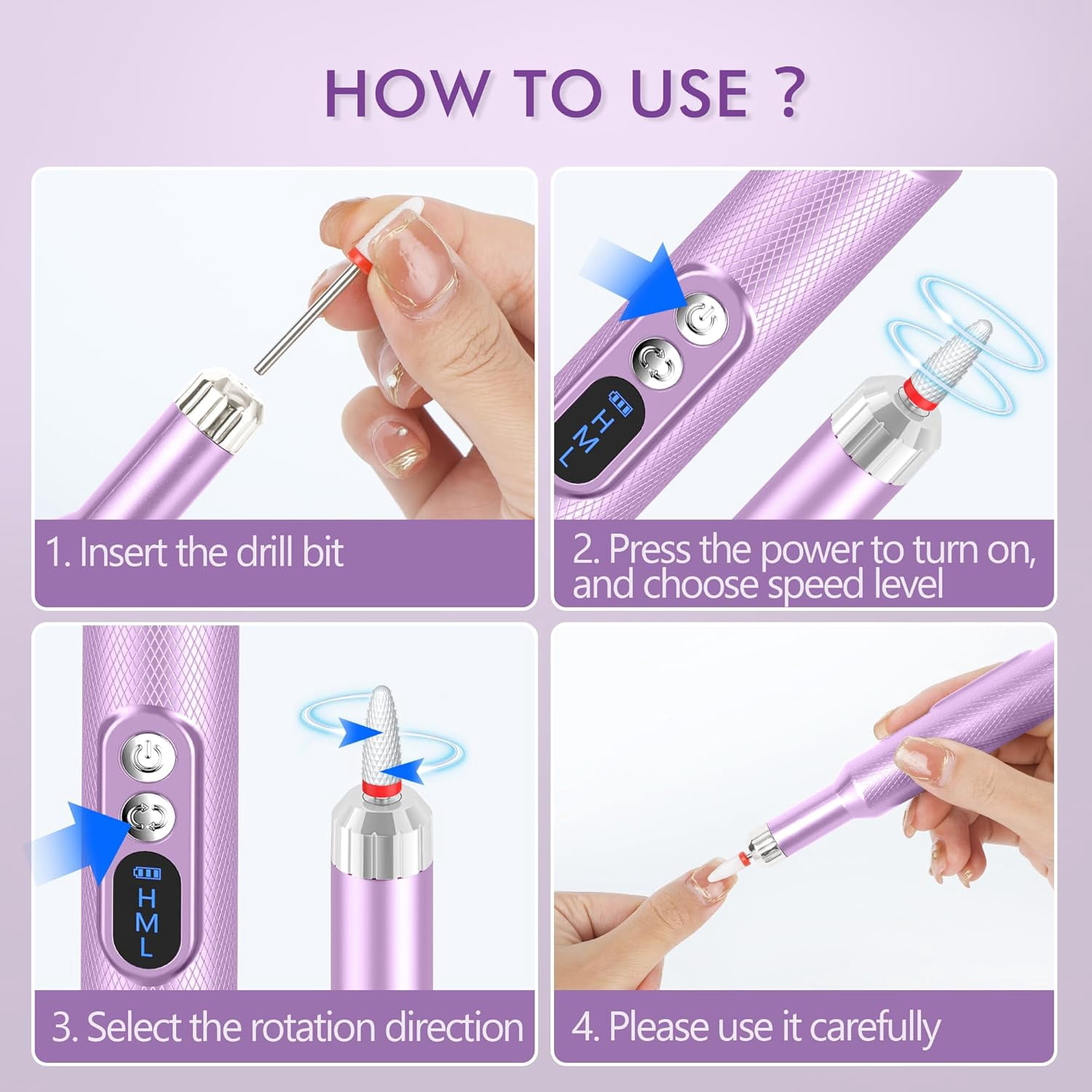 HOW TO USE ?

H
M
L

1. Insert the drill bit

2. Press the power to turn on, and choose speed level

H
M
L

3. Select the rotation direction

4. Please use it carefully