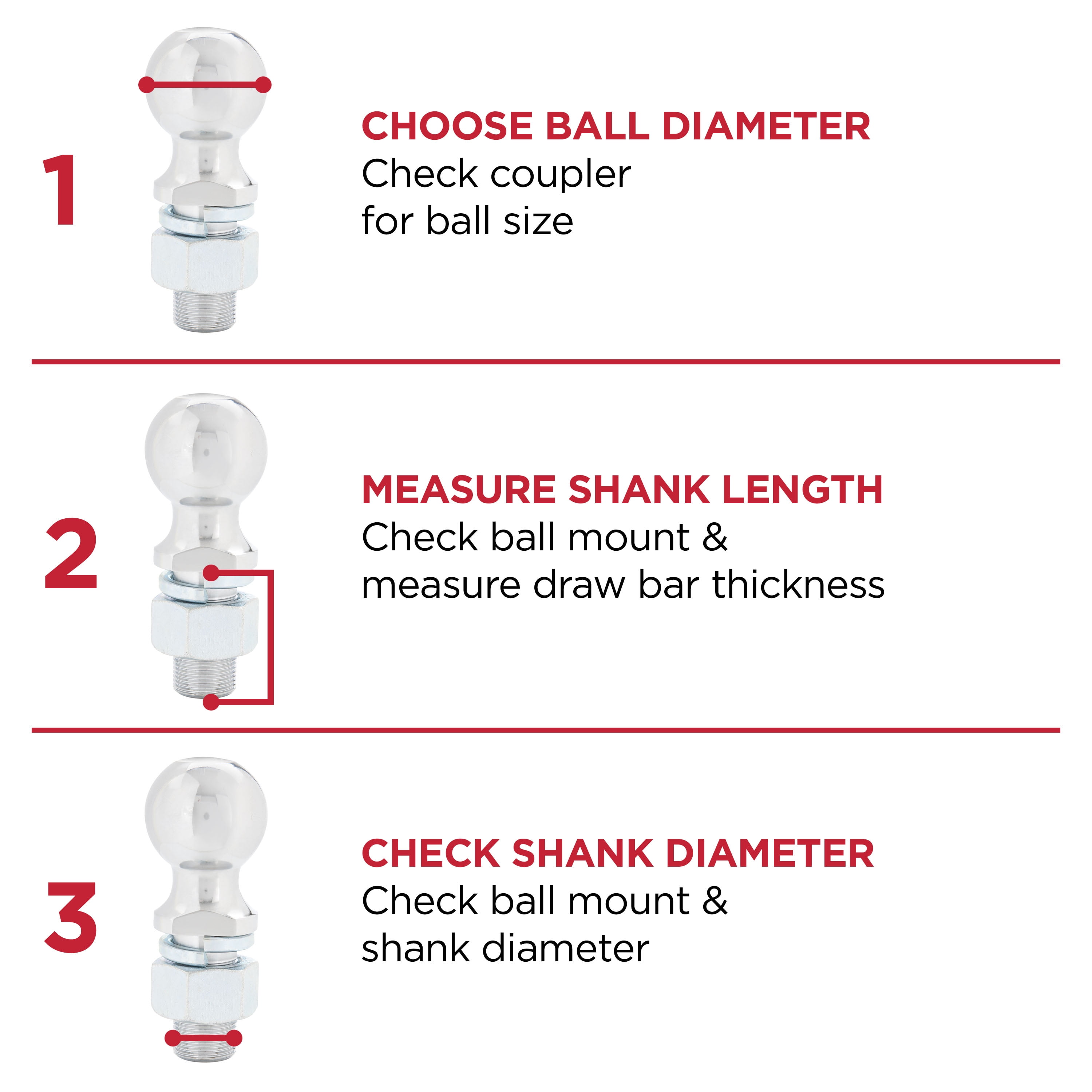 1

CHOOSE BALL DIAMETER
Check coupler for ball size

2

MEASURE SHANK LENGTH
Check ball mount & measure draw bar thickness

3

CHECK SHANK DIAMETER
Check ball mount & shank diameter