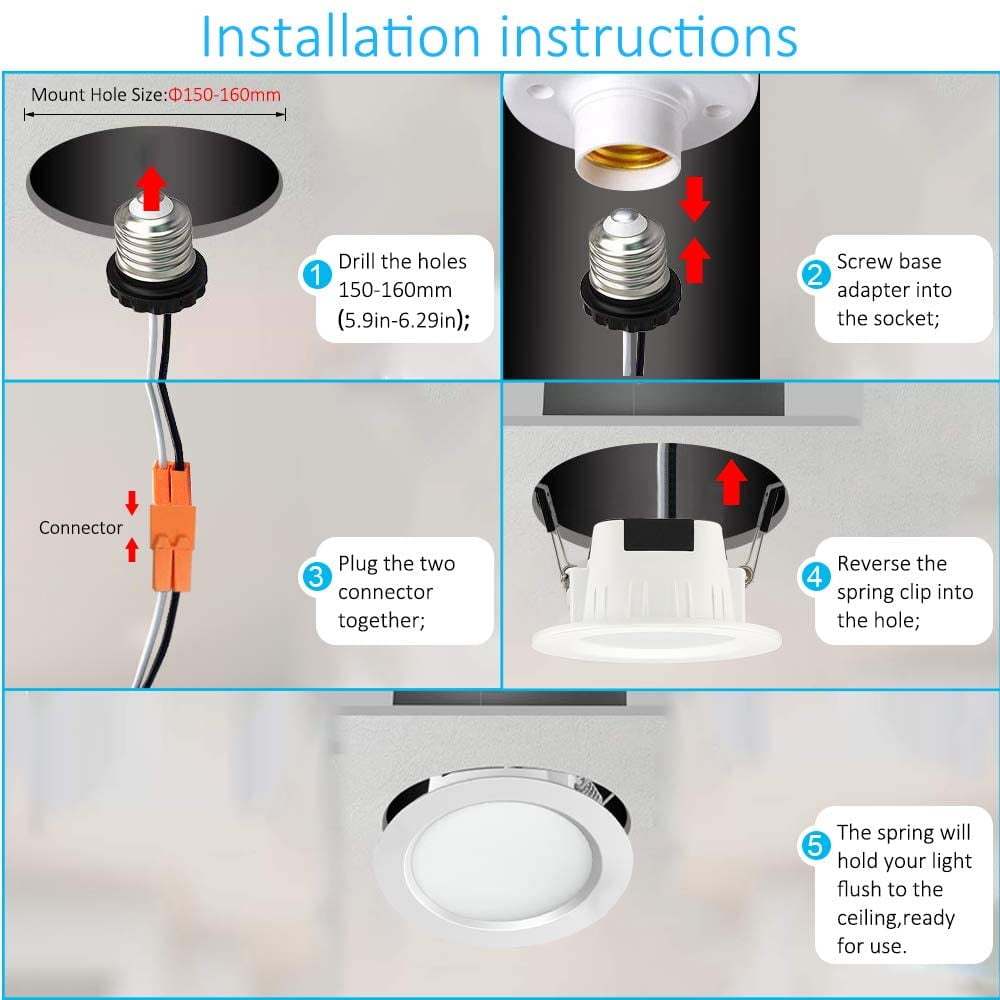 Installation instructions

Mount Hole Size:Φ150-160mm

1 Drill the holes 150-160mm (5.9in-6.29in);

2 Screw base adapter into the socket;

Connector

3 Plug the two connector together;

4 Reverse the spring clip into the hole;

5 The spring will hold your light flush to the ceiling,ready for use.