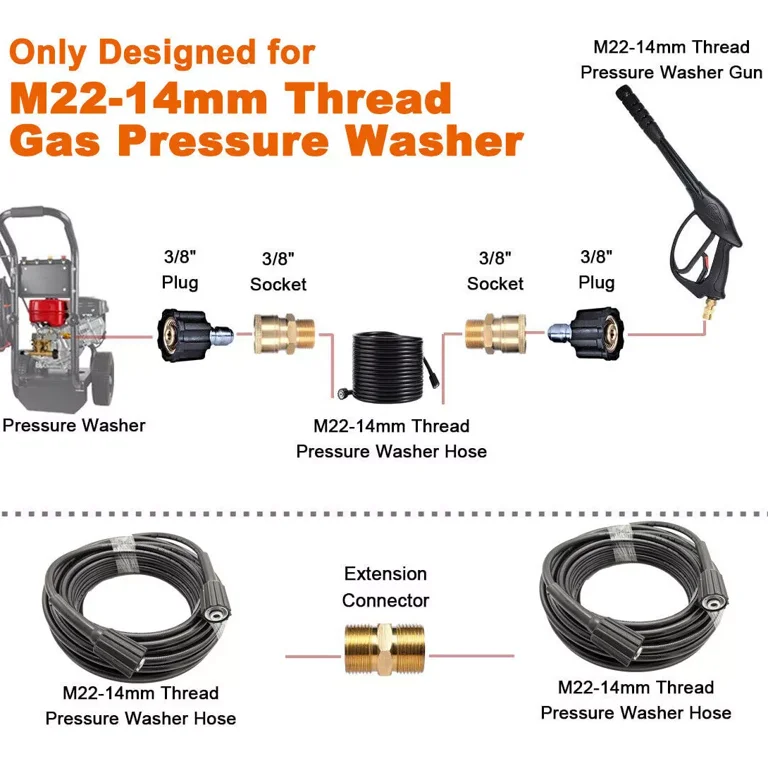 Only Designed for
M22-14mm Thread
Gas Pressure Washer

M22-14mm Thread
Pressure Washer Gun

3/8"
Plug

3/8"
Socket

3/8"
Socket

3/8"
Plug

Pressure Washer

M22-14mm Thread
Pressure Washer Hose

Extension
Connector

M22-14mm Thread
Pressure Washer Hose

M22-14mm Thread
Pressure Washer Hose