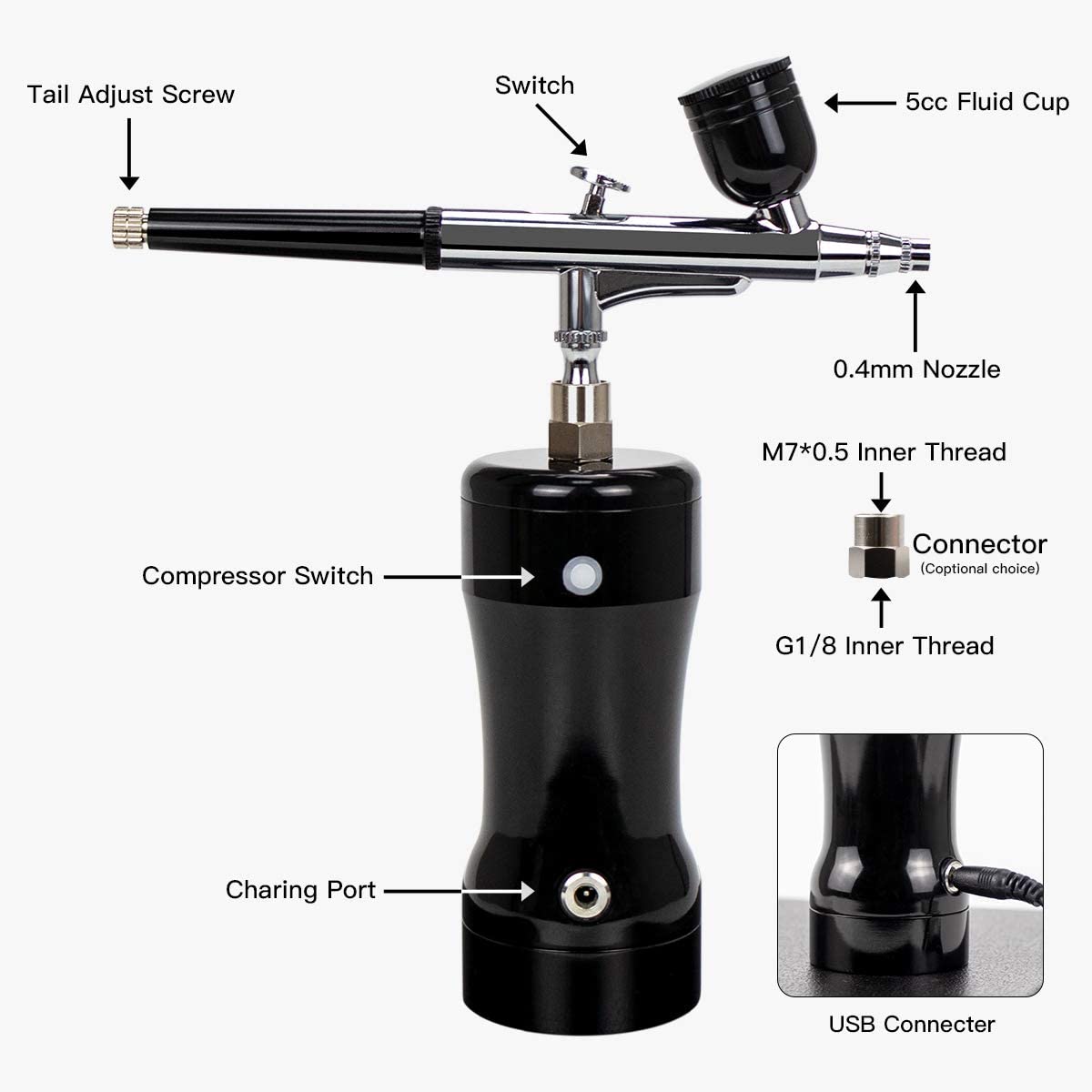 Tail Adjust Screw

Switch

5cc Fluid Cup

0.4mm Nozzle

M7*0.5 Inner Thread

Connector
(Coptional choice)

G1/8 Inner Thread

Compressor Switch

Charing Port

USB Connecter