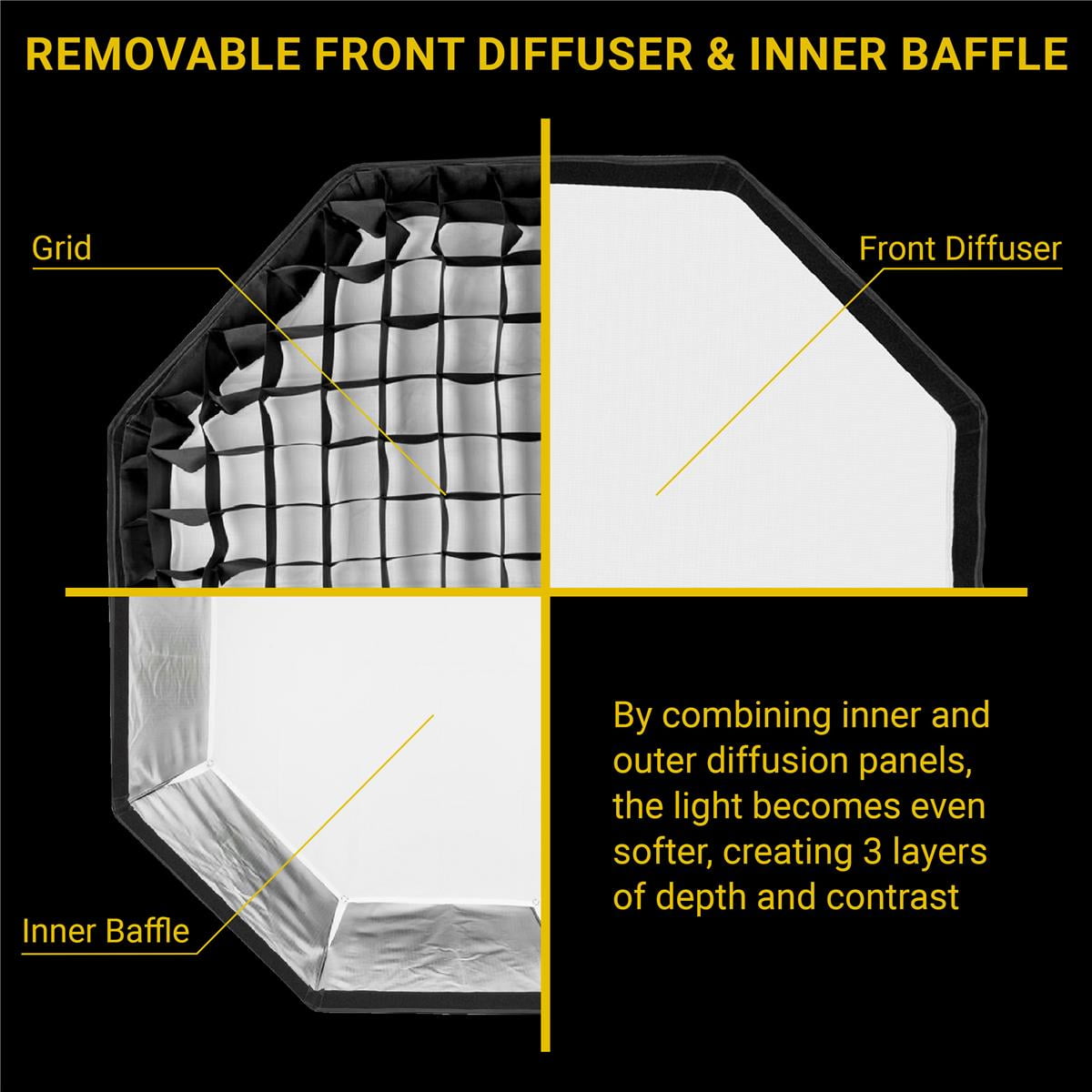 REMOVABLE FRONT DIFFUSER & INNER BAFFLE

Grid

Front Diffuser

Inner Baffle

By combining inner and outer diffusion panels, the light becomes even softer, creating 3 layers of depth and contrast