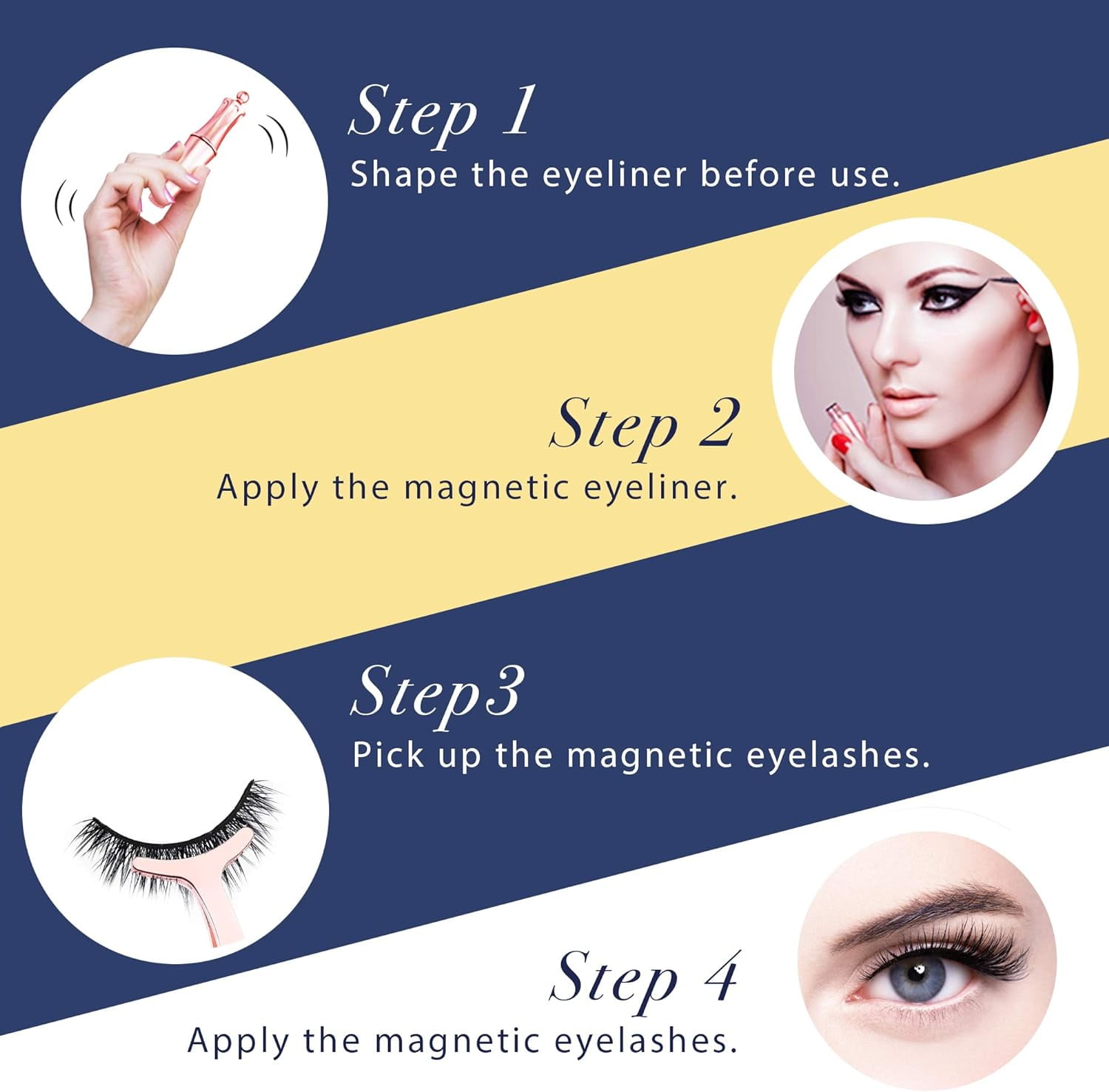 Step 1
Shape the eyeliner before use.

Step 2
Apply the magnetic eyeliner.

Step3
Pick up the magnetic eyelashes.

Step 4
Apply the magnetic eyelashes.