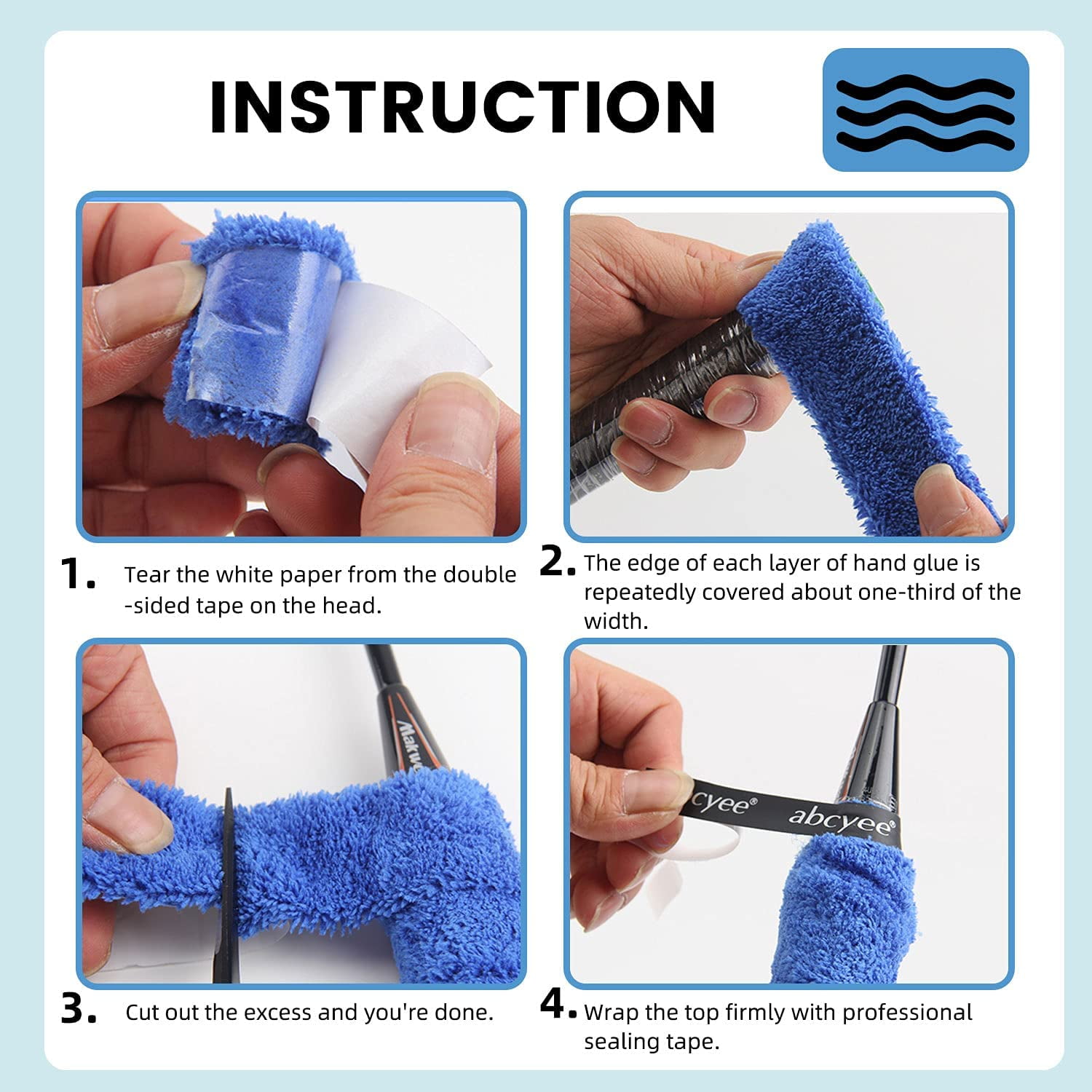 INSTRUCTION

1. Tear the white paper from the double -sided tape on the head.

2. The edge of each layer of hand glue is repeatedly covered about one-third of the width.

Makwe

3. Cut out the excess and you're done.

cyee® abcyee®

4. Wrap the top firmly with professional sealing tape.