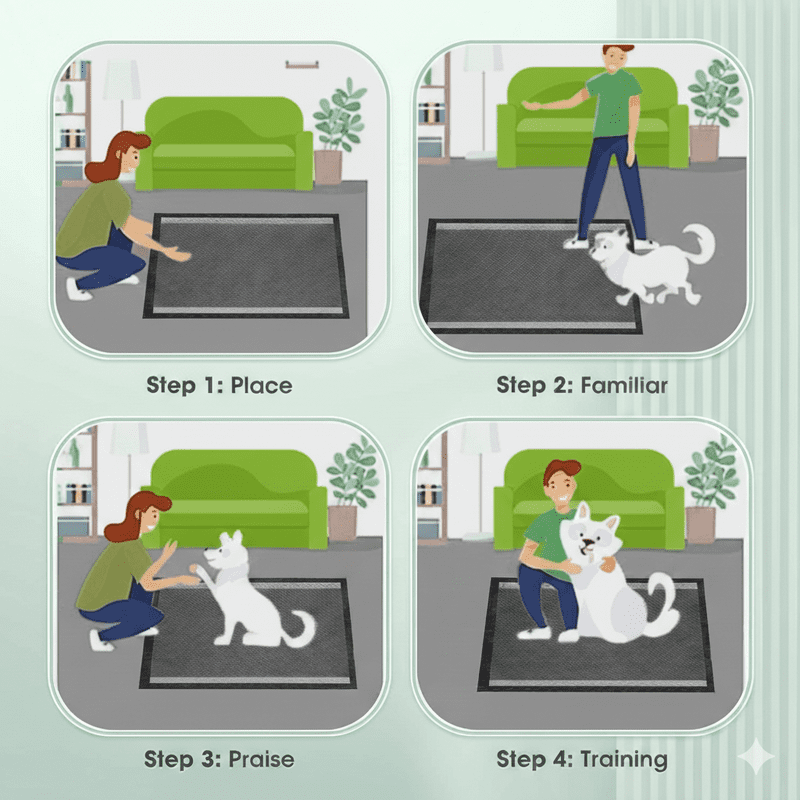 Step 1: Place

Step 2: Familiar

Step 3: Praise

Step 4: Training