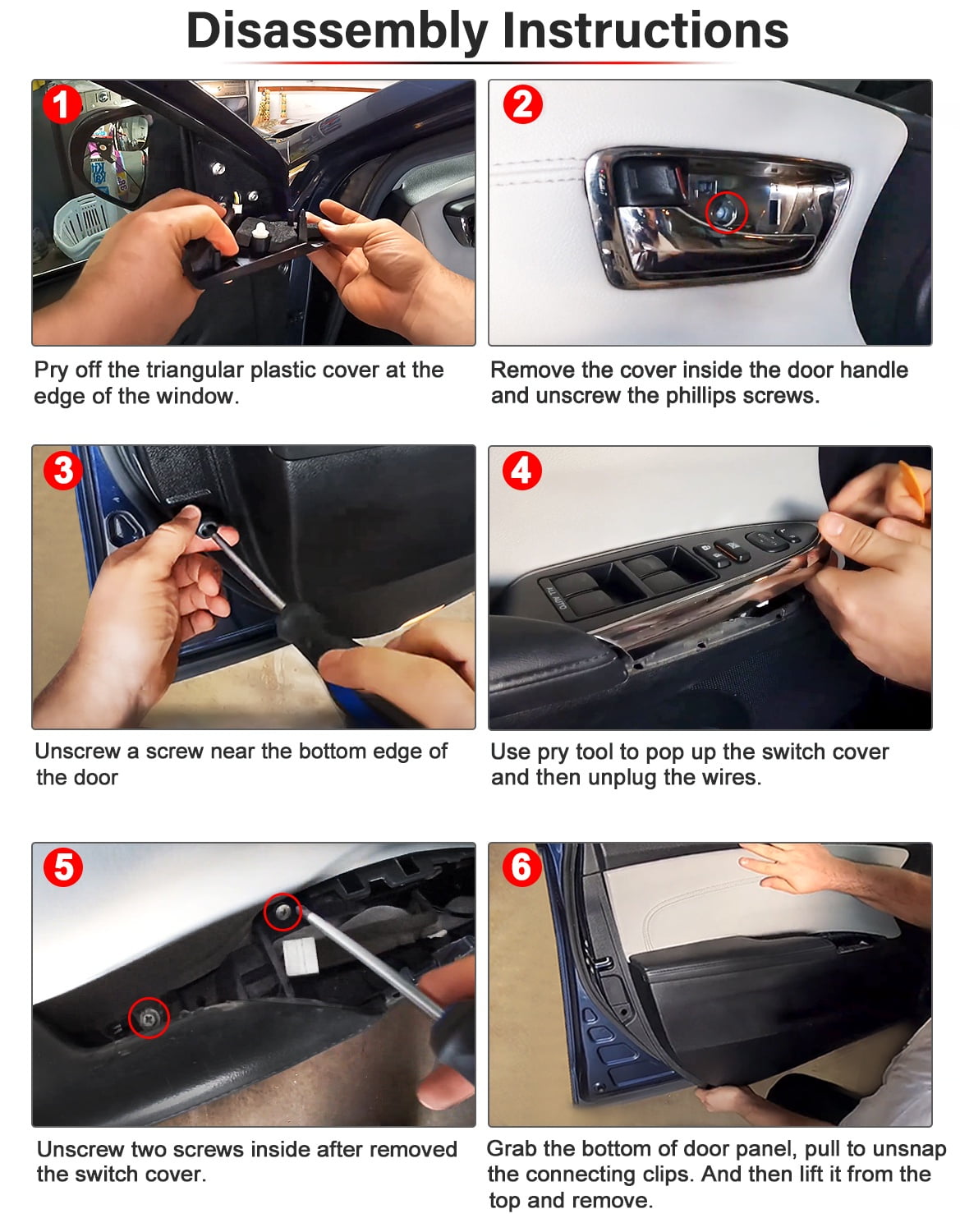 Disassembly Instructions

1

Pry off the triangular plastic cover at the edge of the window.

2

Remove the cover inside the door handle and unscrew the phillips screws.

3

Unscrew a screw near the bottom edge of the door

4

Use pry tool to pop up the switch cover and then unplug the wires.

5

Unscrew two screws inside after removed the switch cover.

6

Grab the bottom of door panel, pull to unsnap the connecting clips. And then lift it from the top and remove.