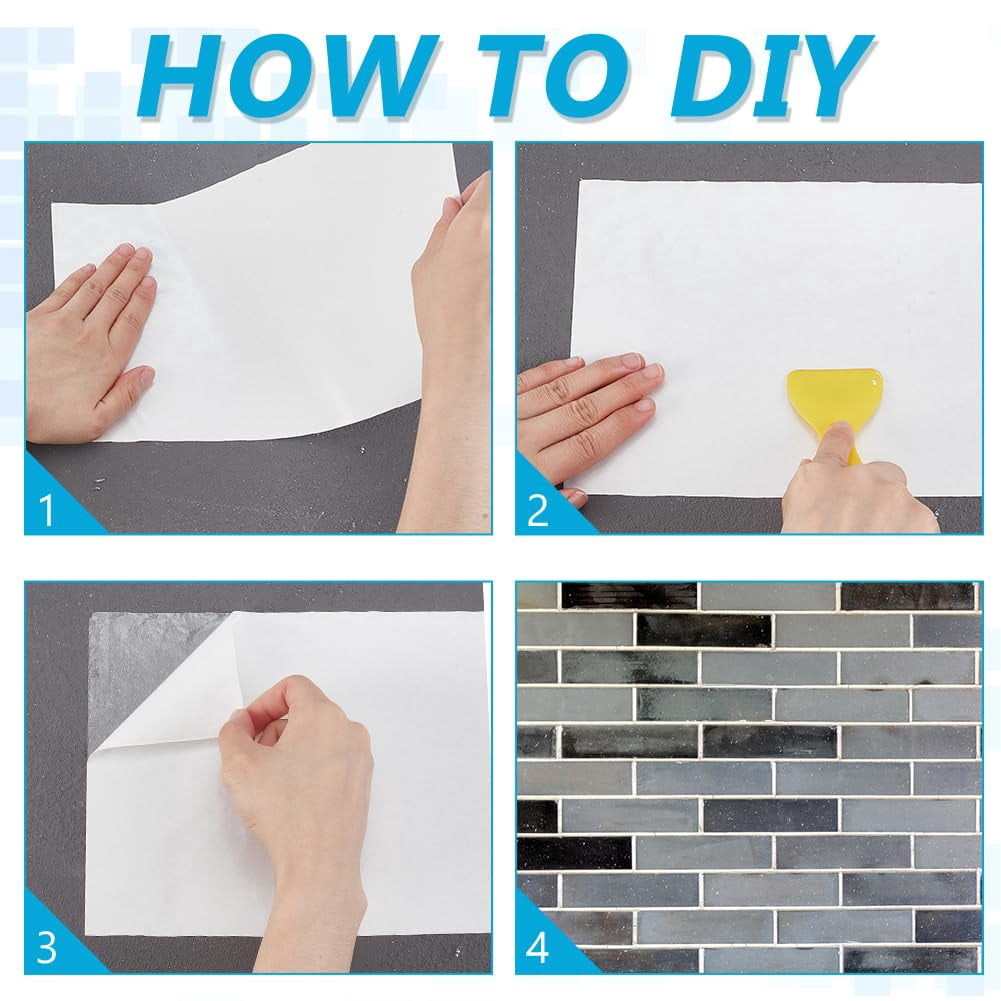 HOW TO DIY

1

2

3

4